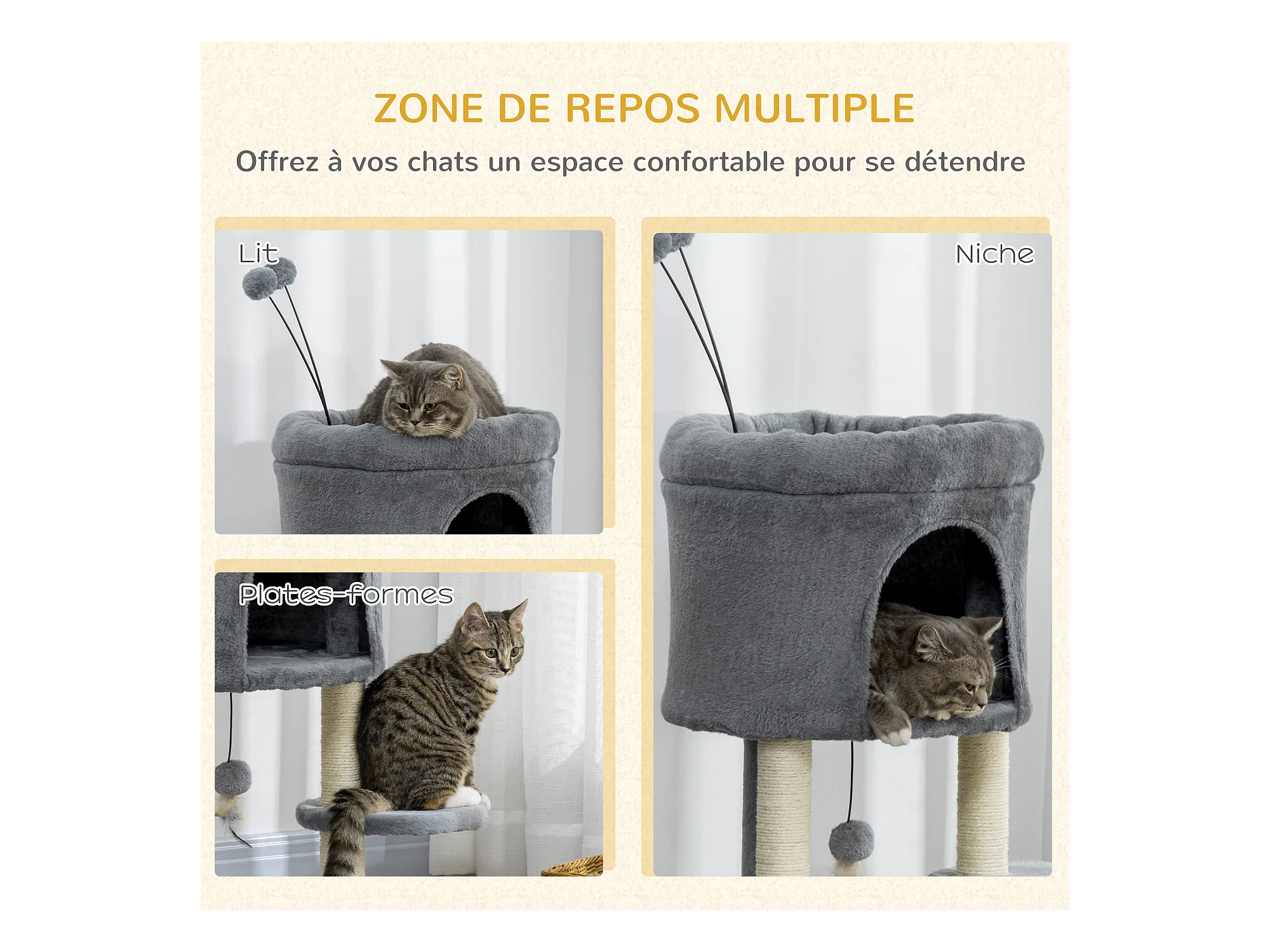 ZONE DE REPOS MULTIPLE

Offrez à vos chats un espace confortable pour se détendre

Lit

Plates-formes

Niche