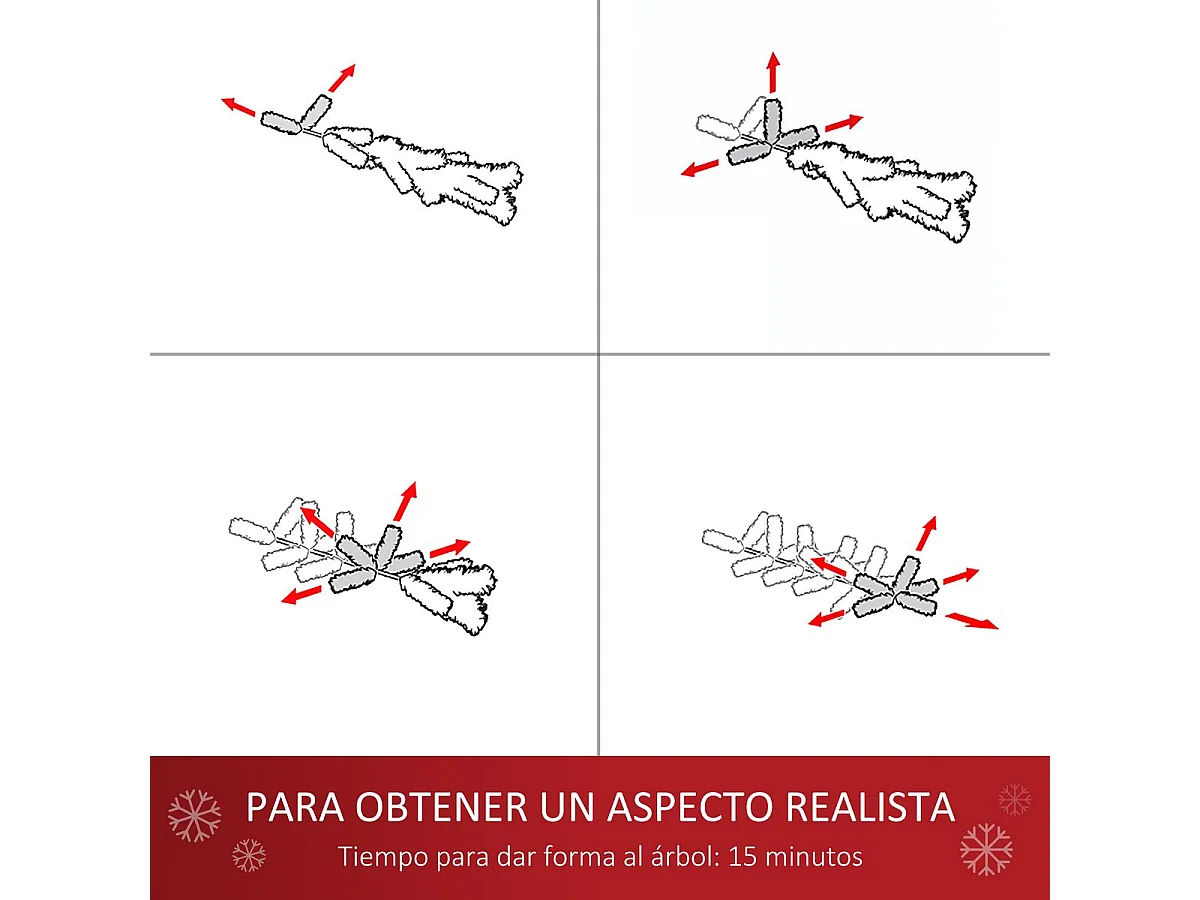 PARA OBTENER UN ASPECTO REALISTA
Tiempo para dar forma al árbol: 15 minutos