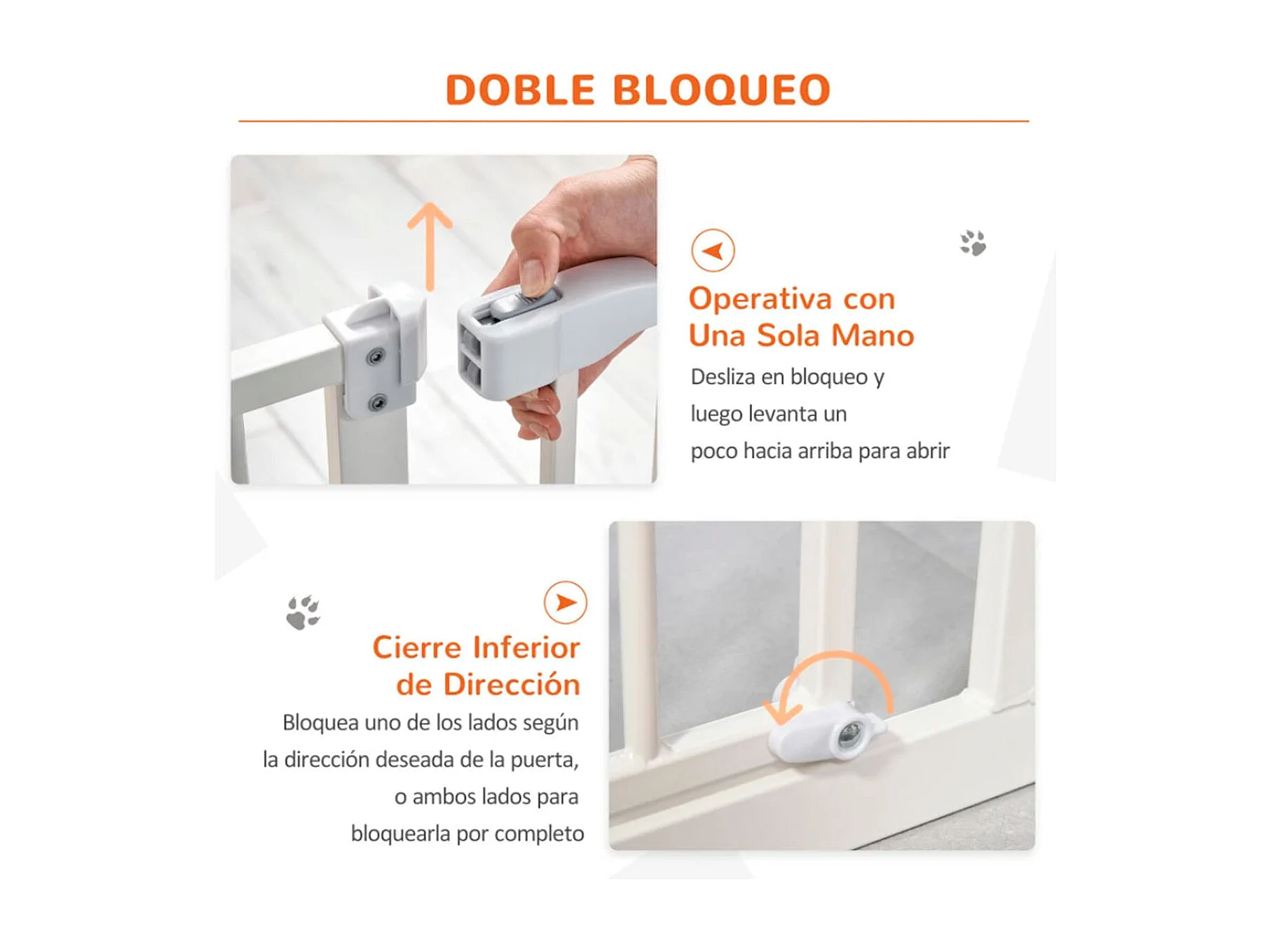 DOBLE BLOQUEO

Operativa con Una Sola Mano

Desliza en bloqueo y luego levanta un poco hacia arriba para abrir

Cierre Inferior de Dirección

Bloquea uno de los lados según la dirección deseada de la puerta, o ambos lados para bloquearla por completo