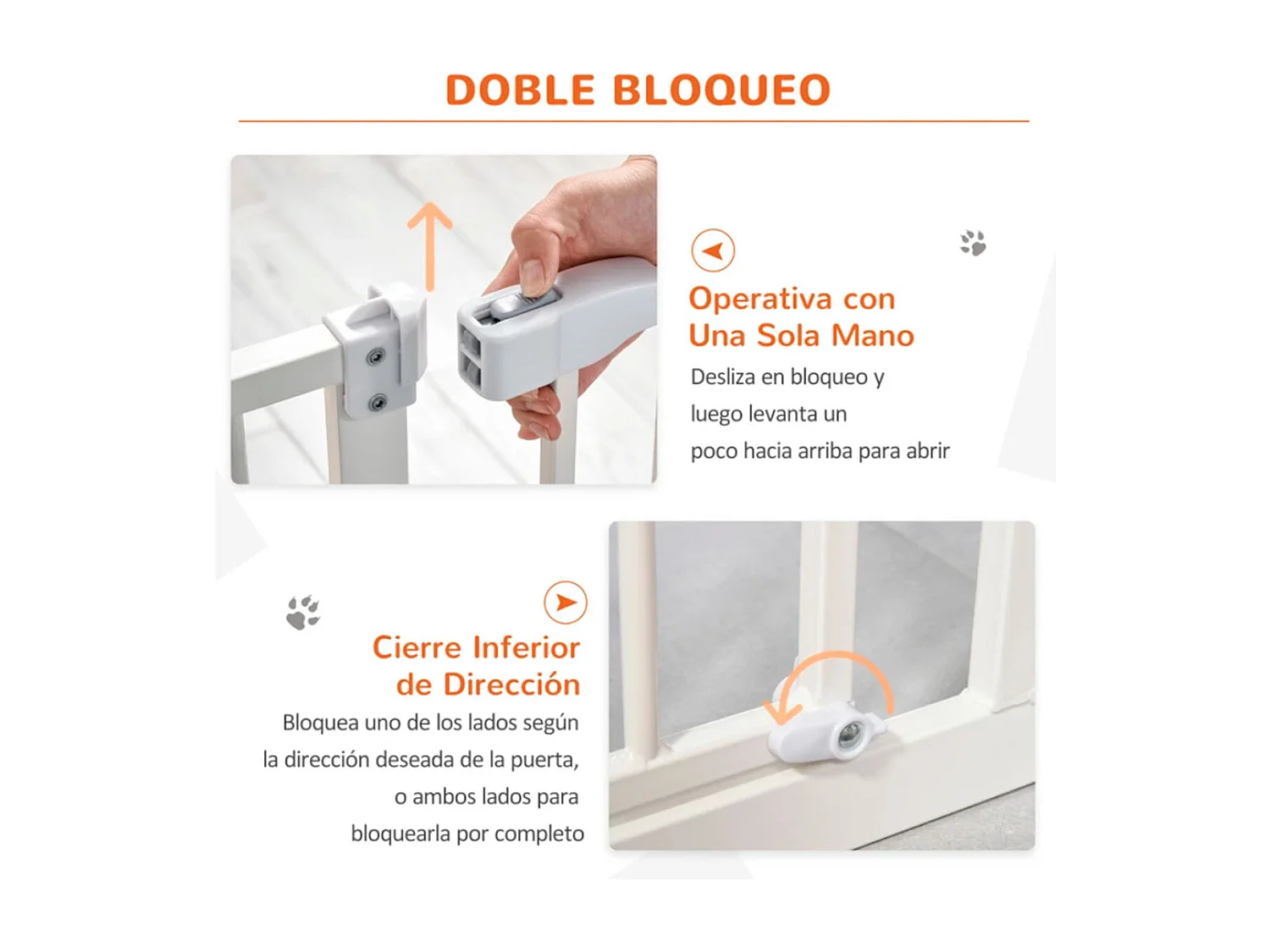 DOBLE BLOQUEO

Operativa con Una Sola Mano

Desliza en bloqueo y luego levanta un poco hacia arriba para abrir

Cierre Inferior de Dirección

Bloquea uno de los lados según la dirección deseada de la puerta, o ambos lados para bloquearla por completo