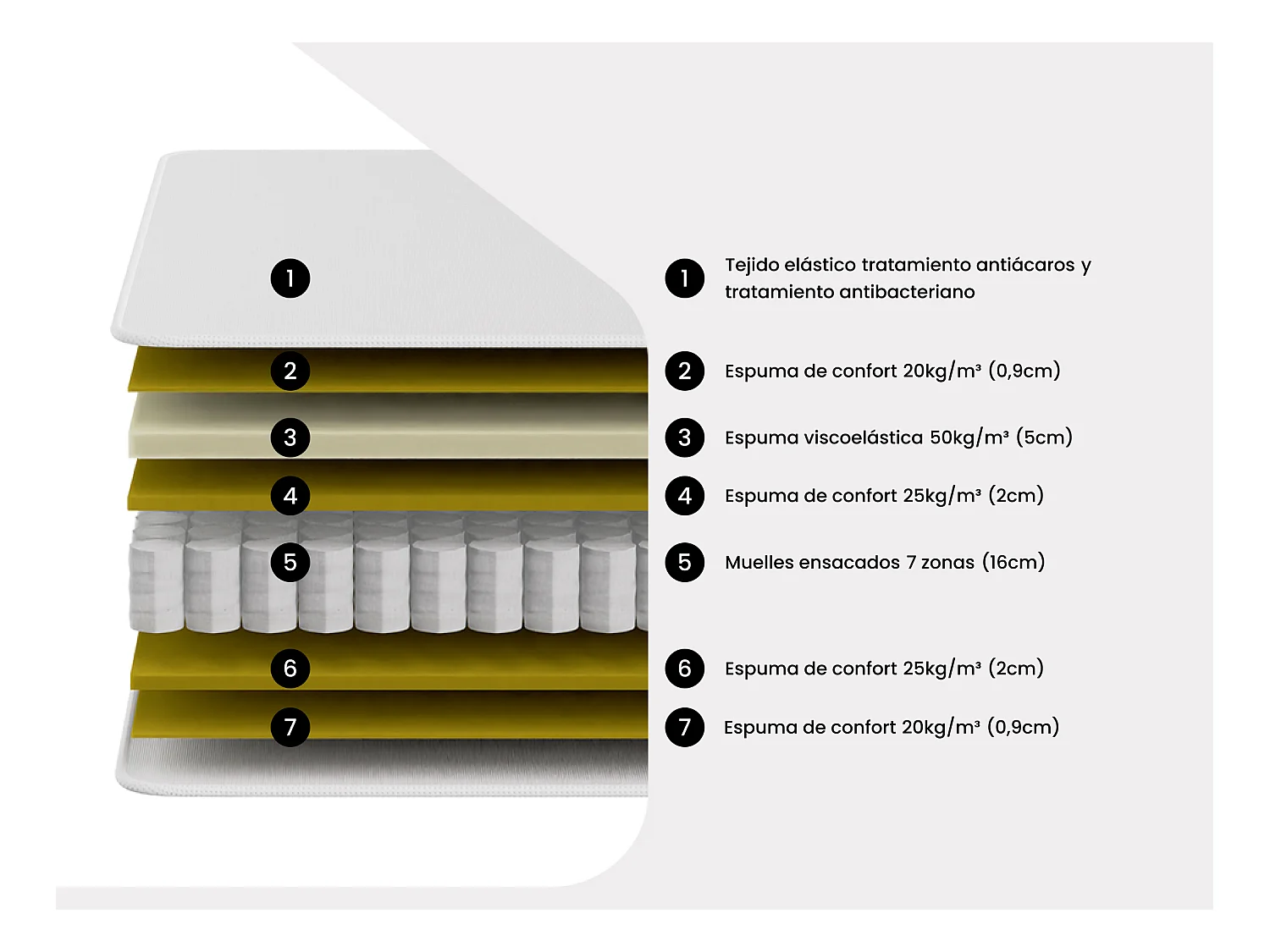 1
2
3
4
5
6
7

1 Tejido elástico tratamiento antiácaros y tratamiento antibacteriano

2 Espuma de confort 20kg/m³ (0,9cm)

3 Espuma viscoelástica 50kg/m³ (5cm)

4 Espuma de confort 25kg/m³ (2cm)

5 Muelles ensacados 7 zonas (16cm)

6 Espuma de confort 25kg/m³ (2cm)

7 Espuma de confort 20kg/m³ (0,9cm)