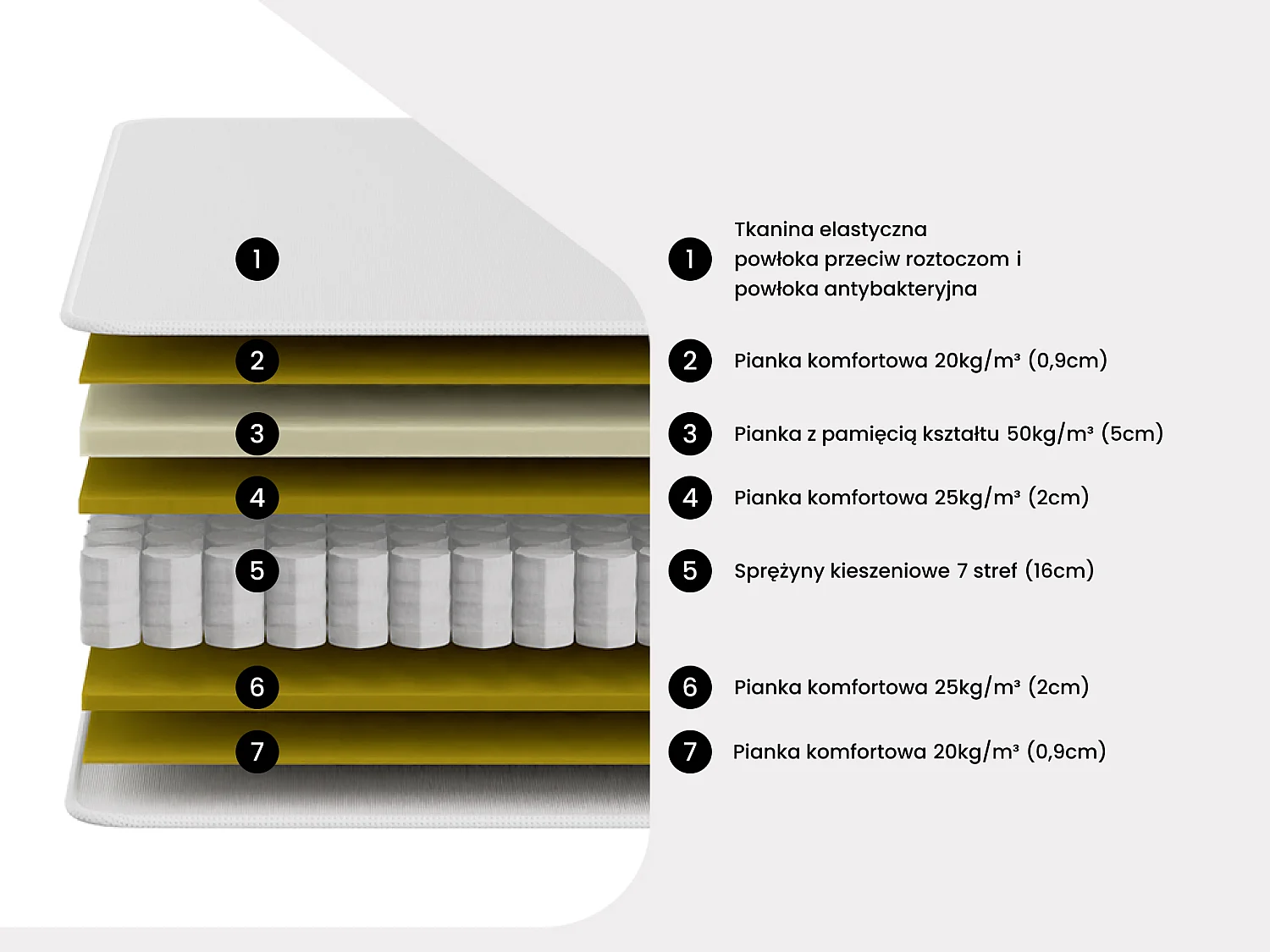 1
2
3
4
5
6
7

1 Tkanina elastyczna powłoka przeciw roztoczom i powłoka antybakteryjna

2 Pianka komfortowa 20kg/m³ (0,9cm)

3 Pianka z pamięcią kształtu 50kg/m³ (5cm)

4 Pianka komfortowa 25kg/m³ (2cm)

5 Sprężyny kieszeniowe 7 stref (16cm)

6 Pianka komfortowa 25kg/m³ (2cm)

7 Pianka komfortowa 20kg/m³ (0,9cm)