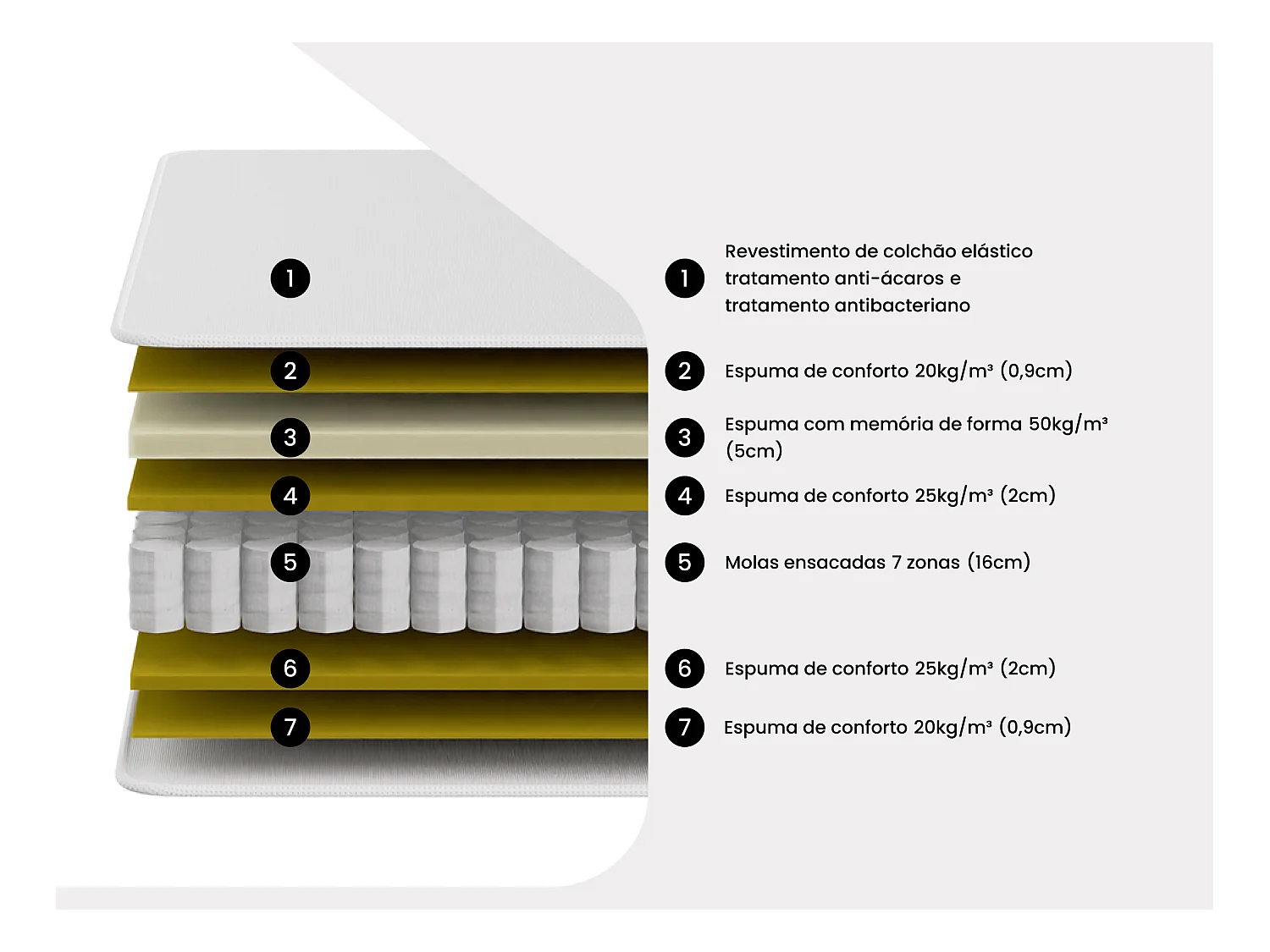 1

2

3

4

5

6

7

1 Revestimento de colchão elástico tratamento anti-ácaros e tratamento antibacteriano

2 Espuma de conforto 20kg/m³ (0,9cm)

3 Espuma com memória de forma 50kg/m³ (5cm)

4 Espuma de conforto 25kg/m³ (2cm)

5 Molas ensacadas 7 zonas (16cm)

6 Espuma de conforto 25kg/m³ (2cm)

7 Espuma de conforto 20kg/m³ (0,9cm)