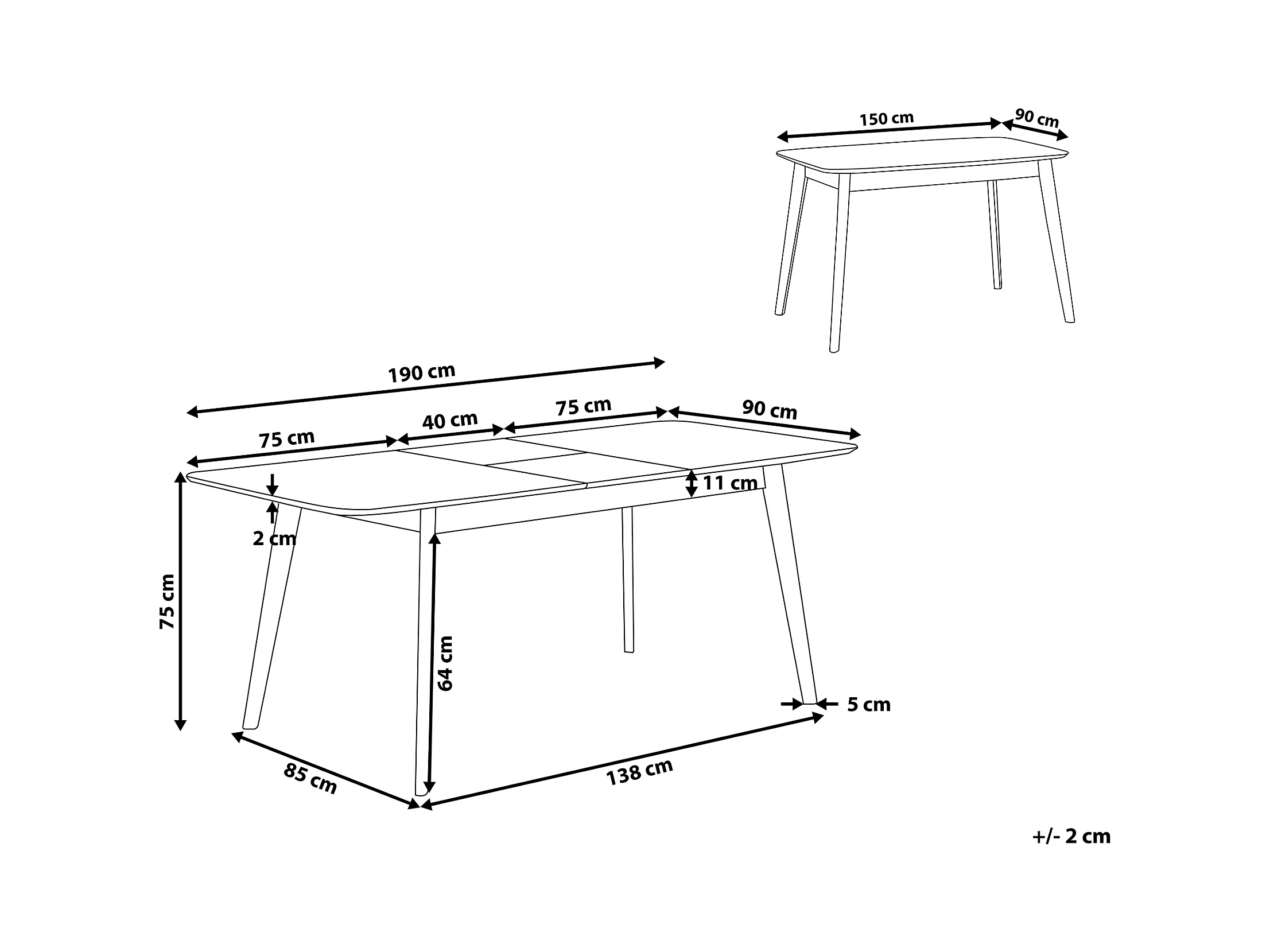 150 cm
90 cm

190 cm
75 cm
40 cm
75 cm
90 cm
11 cm
2 cm
75 cm
64 cm
5 cm
85 cm
138 cm

+/- 2 cm