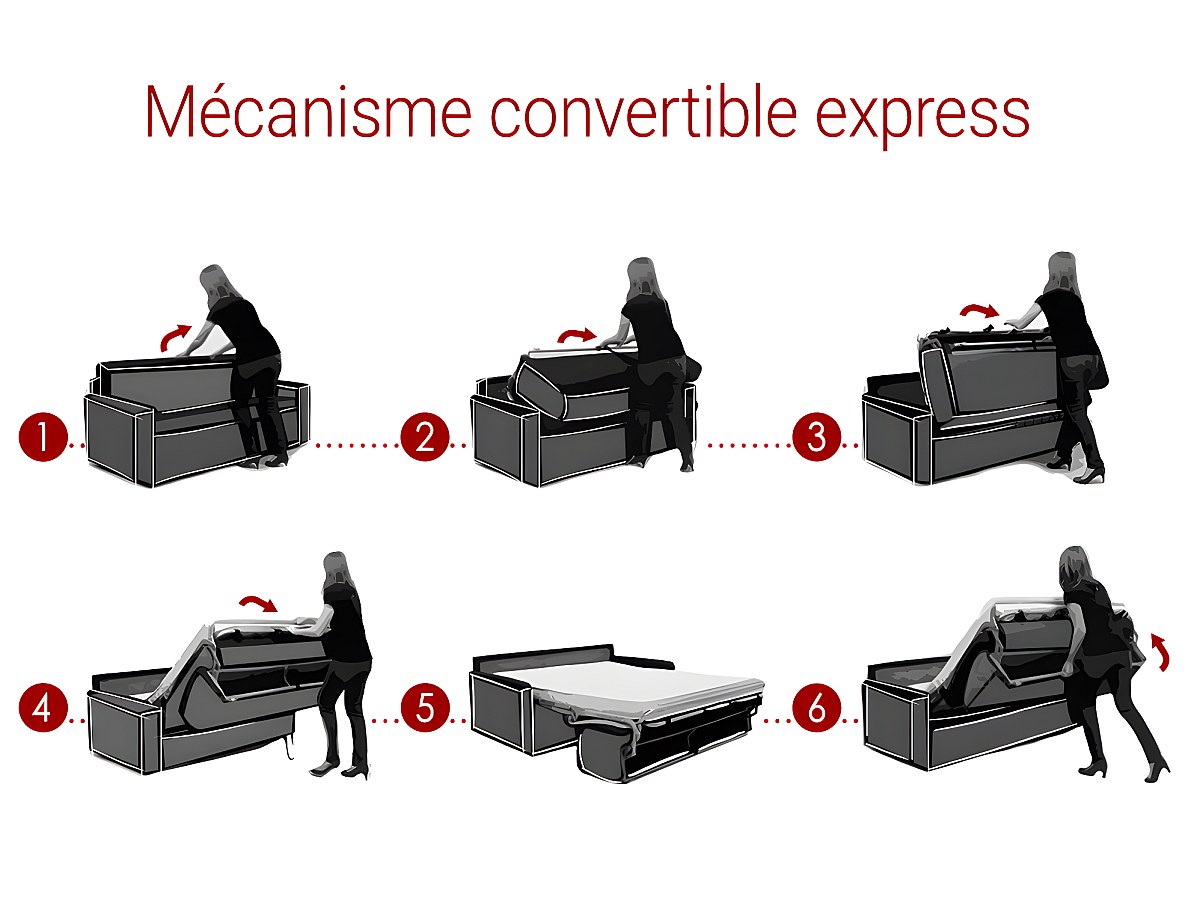 Mécanisme convertible express

1

2

3

4

5

6