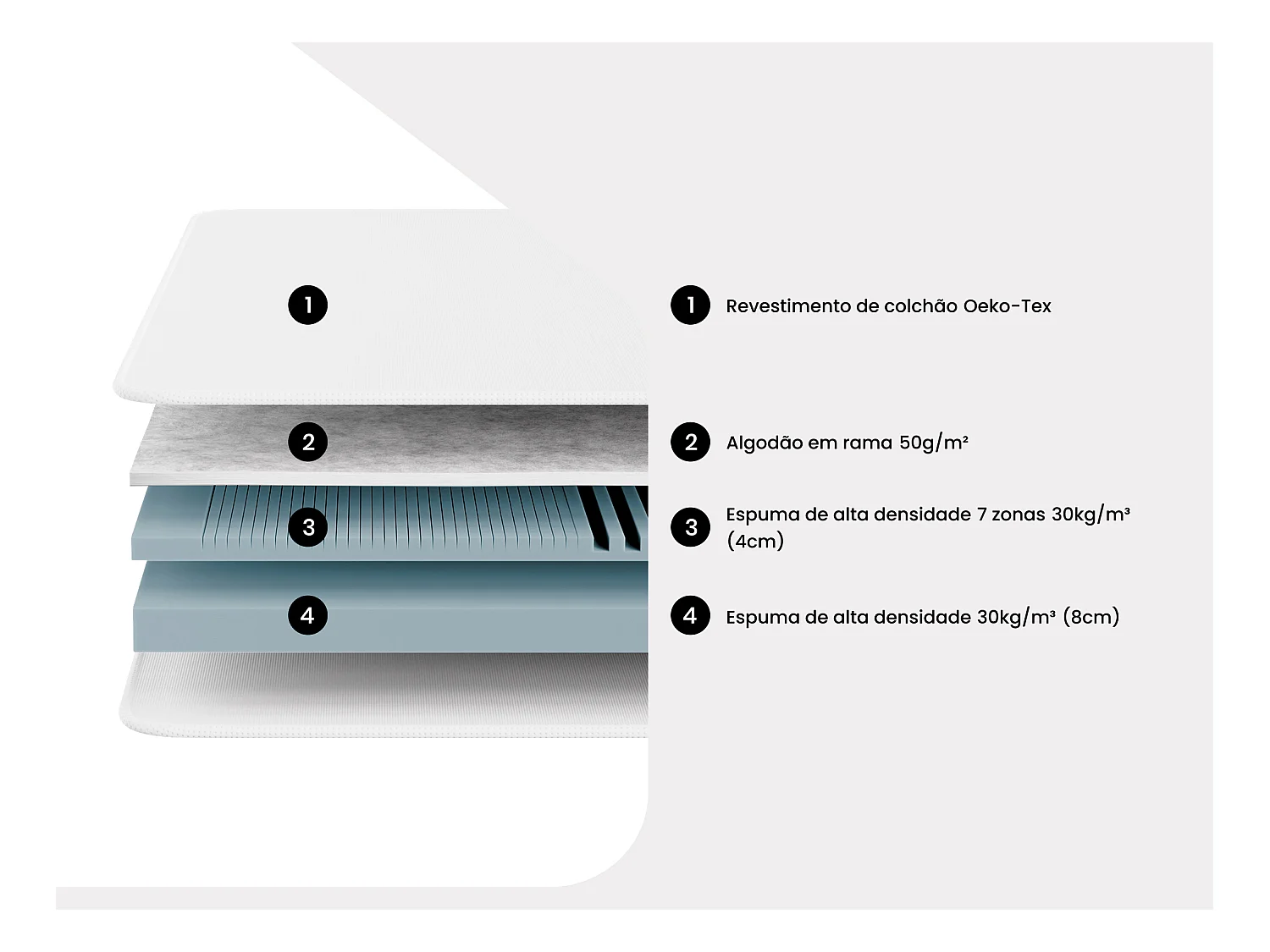 1

2

3

4

1 Revestimento de colchão Oeko-Tex

2 Algodão em rama 50g/m²

3 Espuma de alta densidade 7 zonas 30kg/m³ (4cm)

4 Espuma de alta densidade 30kg/m³ (8cm)