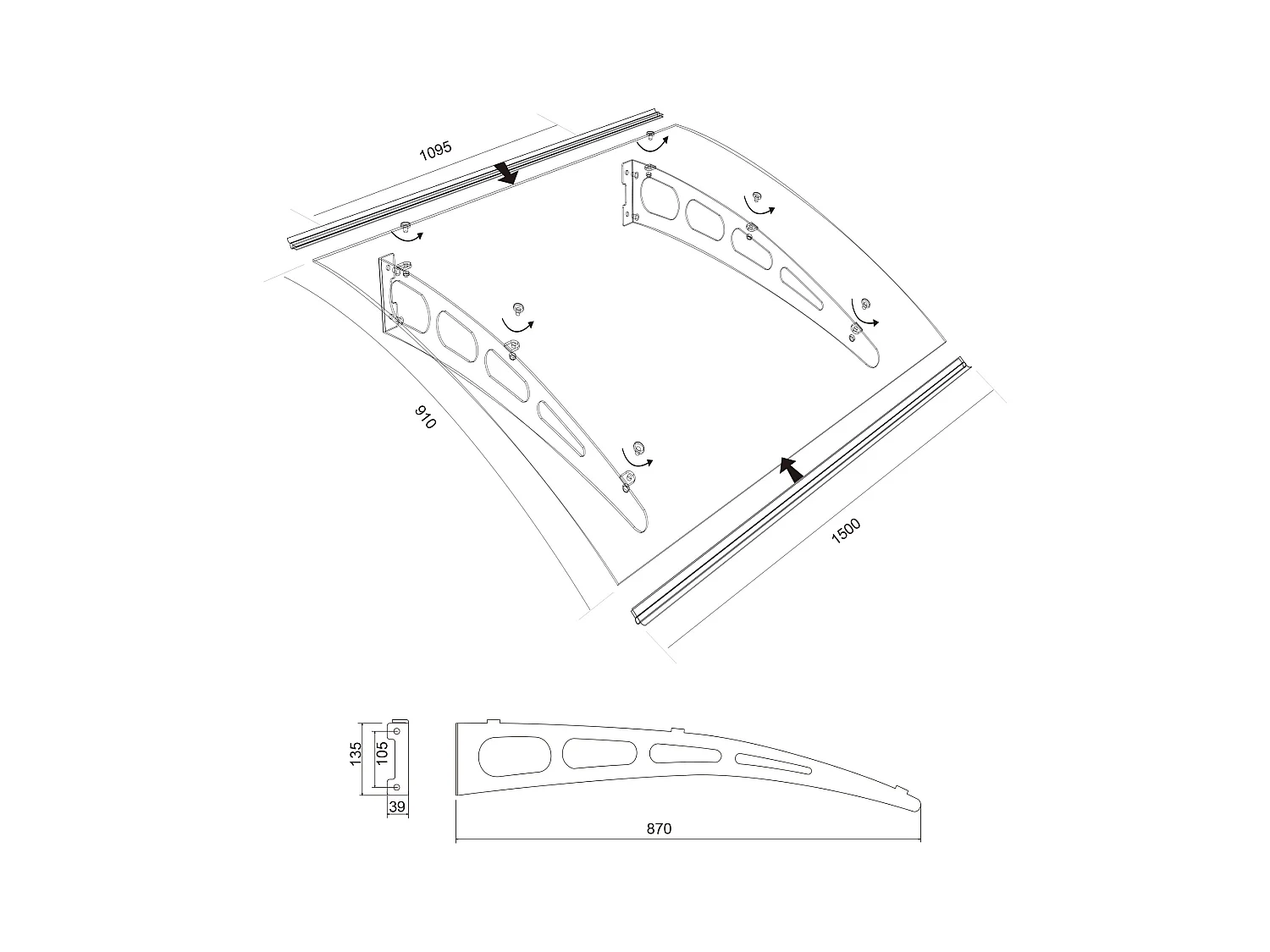 1095

910

1500

135

105

39

870