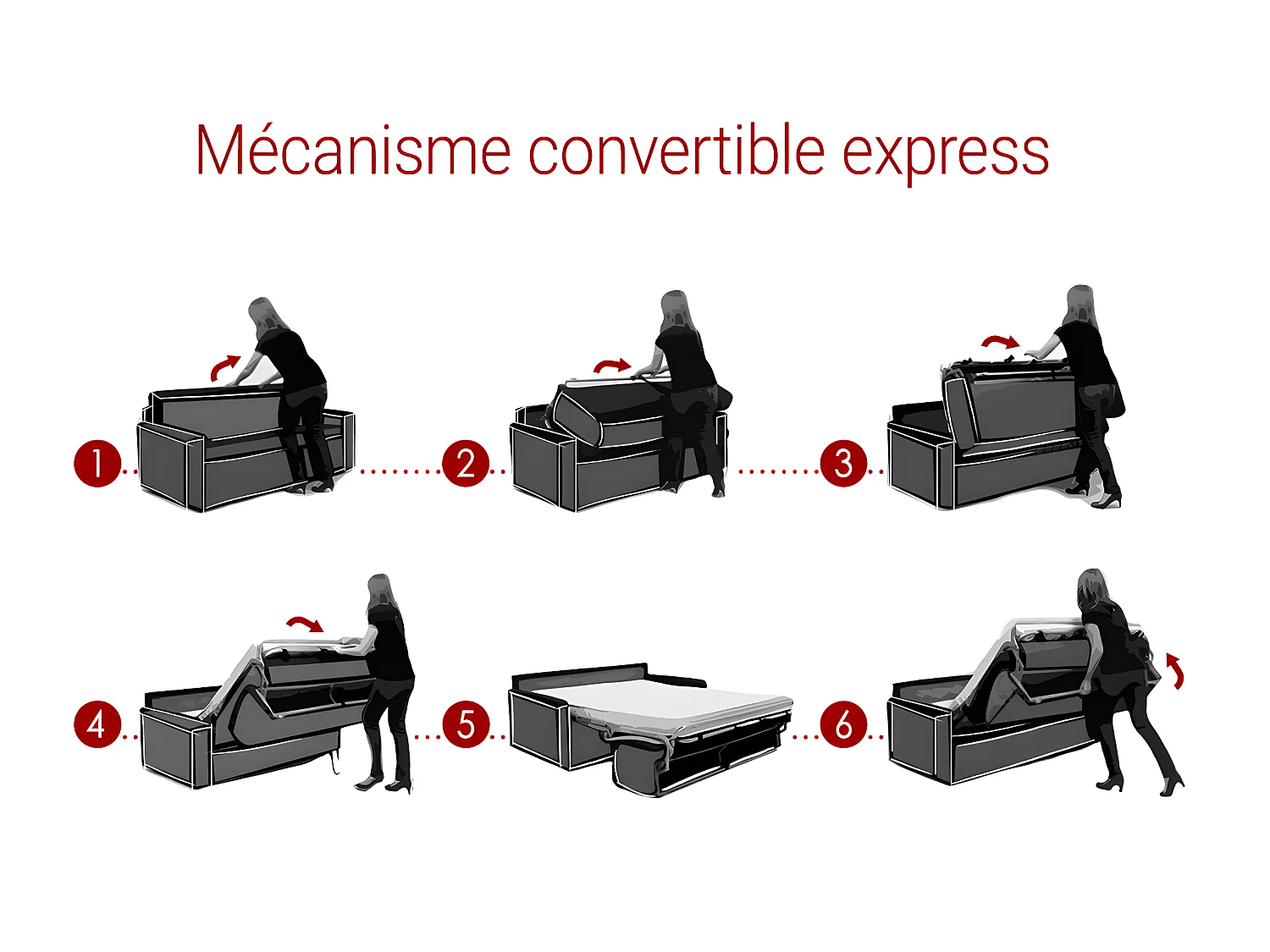 Mécanisme convertible express

1

2

3

4

5

6