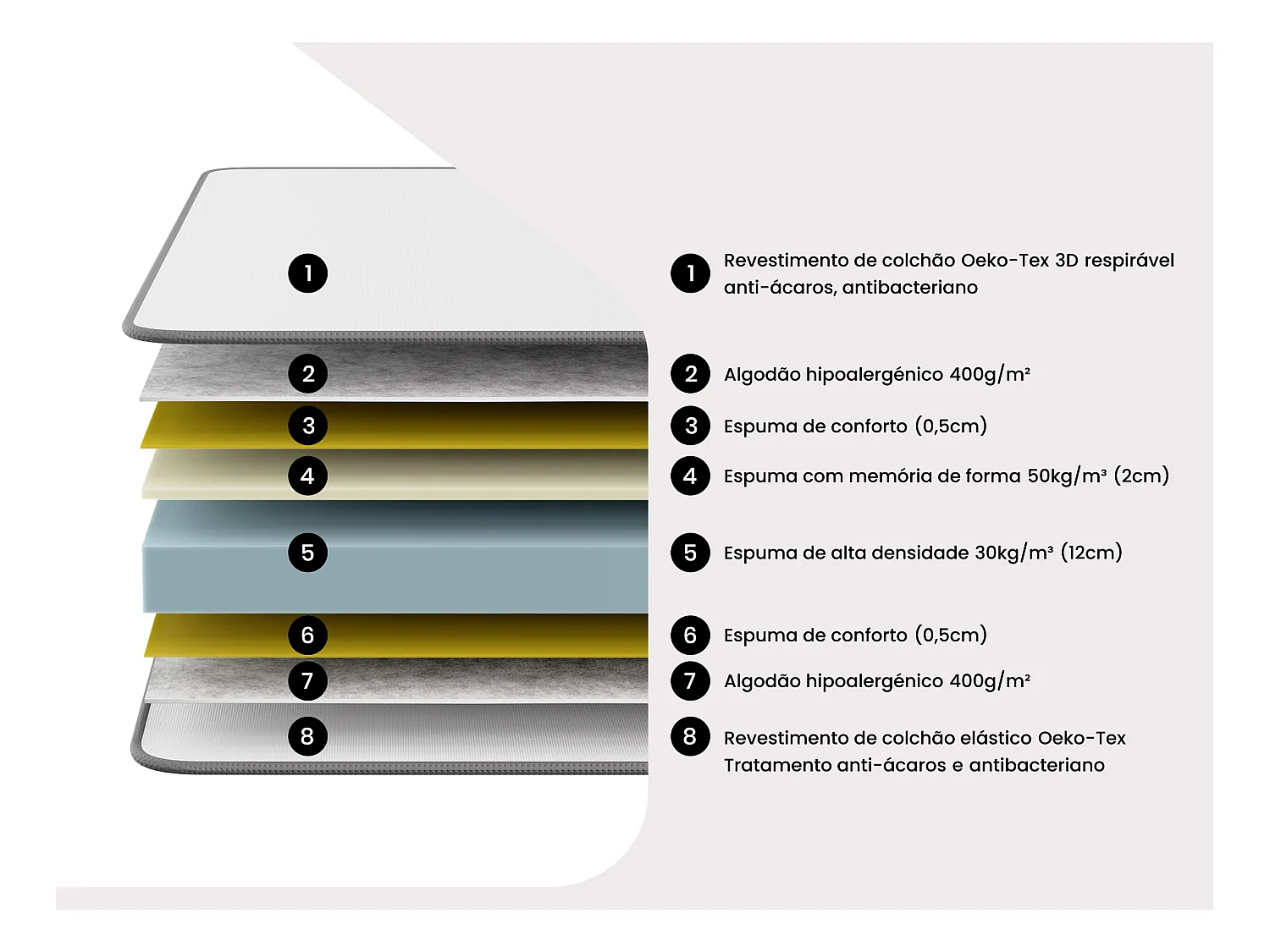 1

2

3

4

5

6

7

8

1 Revestimento de colchão Oeko-Tex 3D respirável anti-ácaros, antibacteriano

2 Algodão hipoalergénico 400g/m²

3 Espuma de conforto (0,5cm)

4 Espuma com memória de forma 50kg/m³ (2cm)

5 Espuma de alta densidade 30kg/m³ (12cm)

6 Espuma de conforto (0,5cm)

7 Algodão hipoalergénico 400g/m²

8 Revestimento de colchão elástico Oeko-Tex Tratamento anti-ácaros e antibacteriano