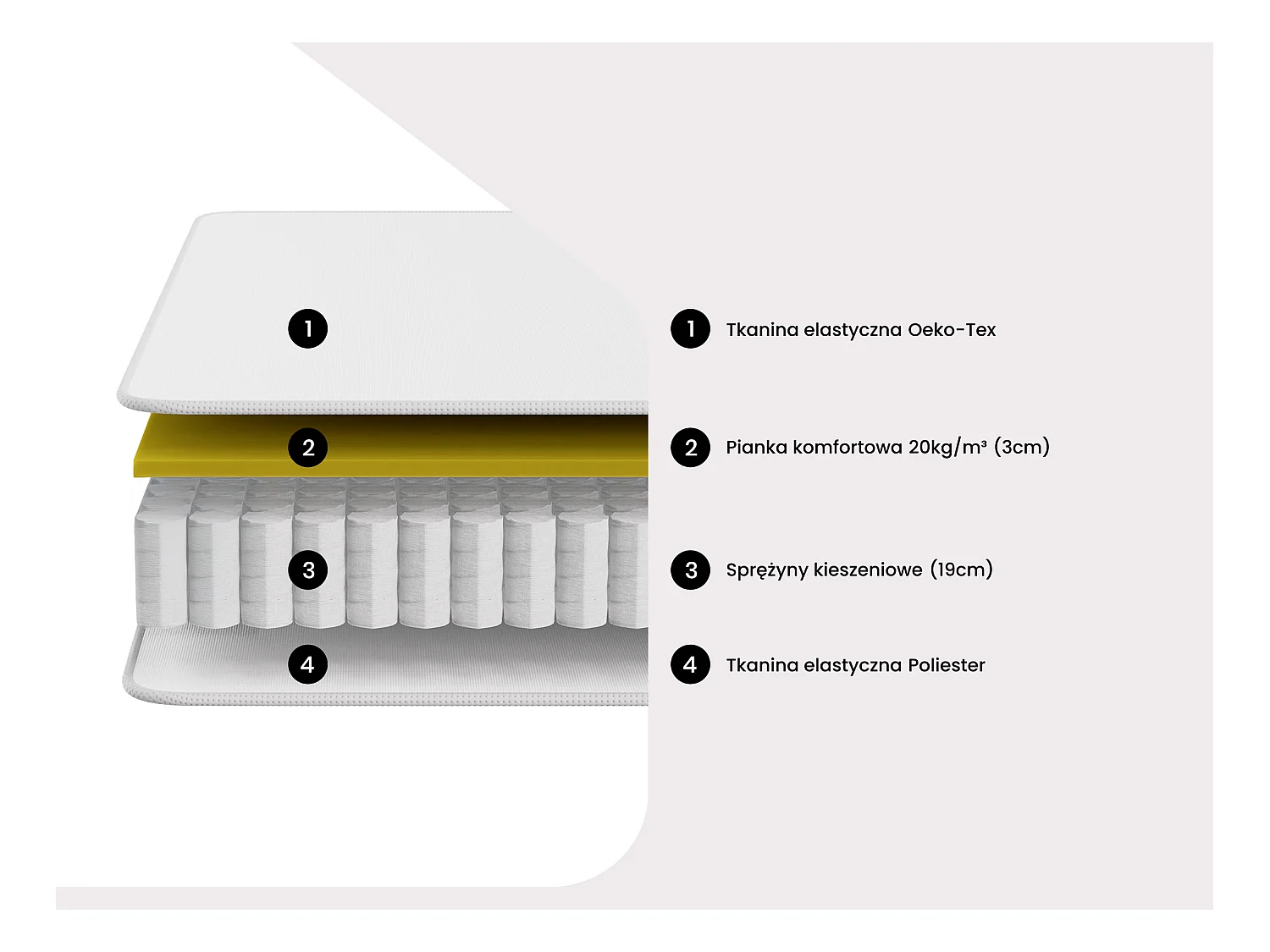 1

2

3

4

1 Tkanina elastyczna Oeko-Tex

2 Pianka komfortowa 20kg/m³ (3cm)

3 Sprężyny kieszeniowe (19cm)

4 Tkanina elastyczna Poliester