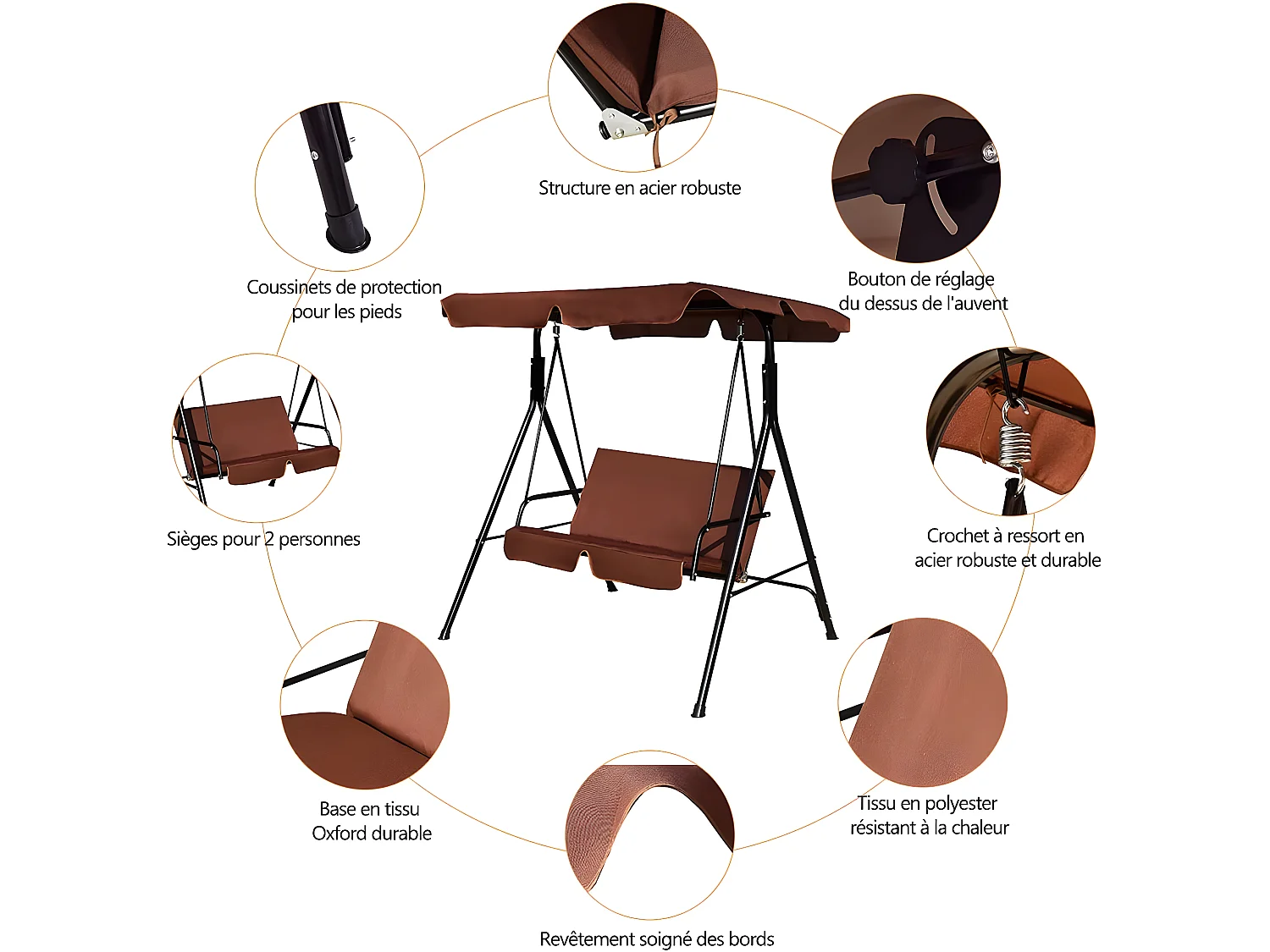 Structure en acier robuste

Coussinets de protection pour les pieds

Bouton de réglage du dessus de l'auvent

Sièges pour 2 personnes

Crochet à ressort en acier robuste et durable

Base en tissu Oxford durable

Tissu en polyester résistant à la chaleur

Revêtement soigné des bords