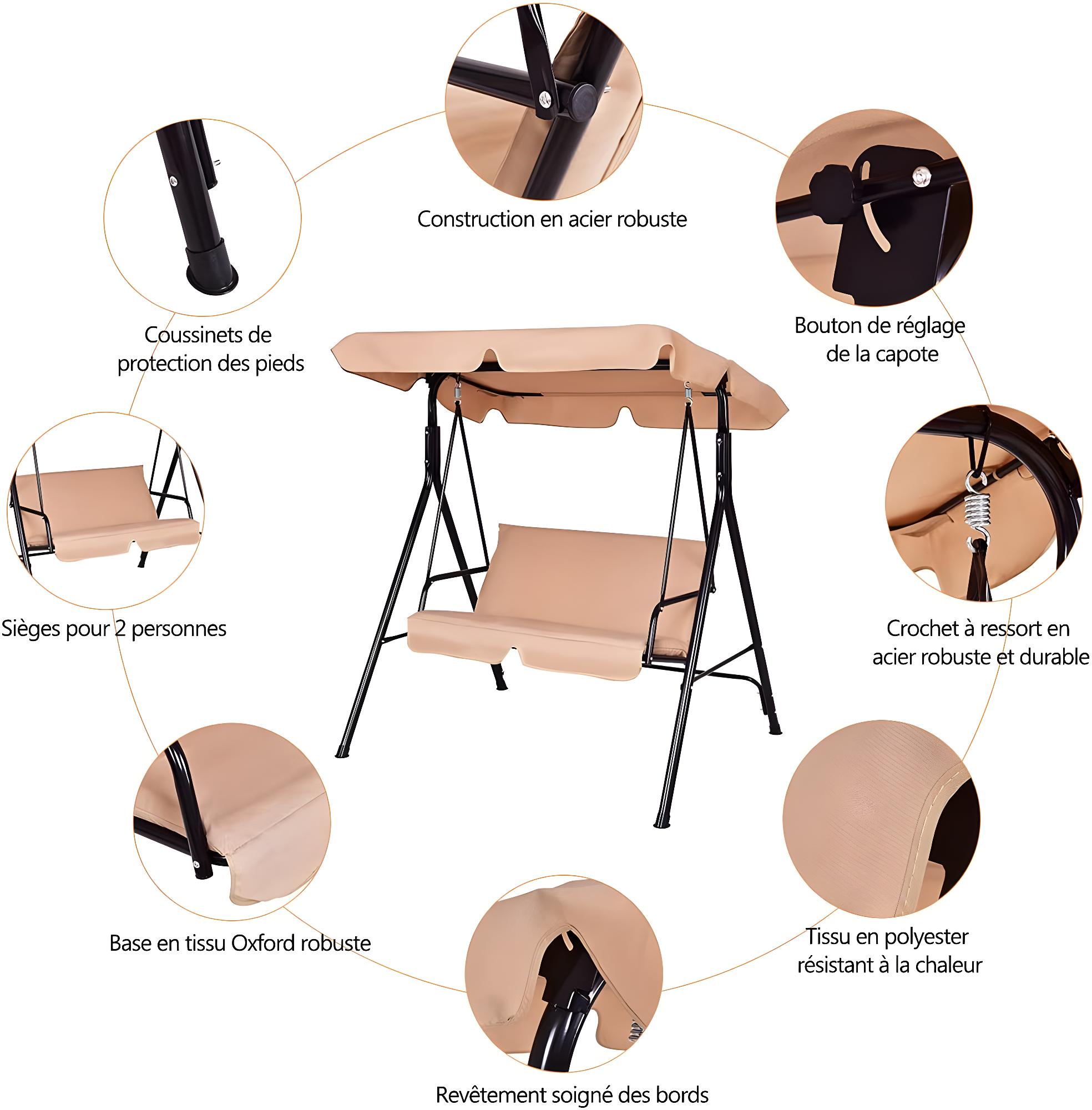 Construction en acier robuste

Coussinets de protection des pieds

Bouton de réglage de la capote

Sièges pour 2 personnes

Crochet à ressort en acier robuste et durable

Base en tissu Oxford robuste

Tissu en polyester résistant à la chaleur

Revêtement soigné des bords