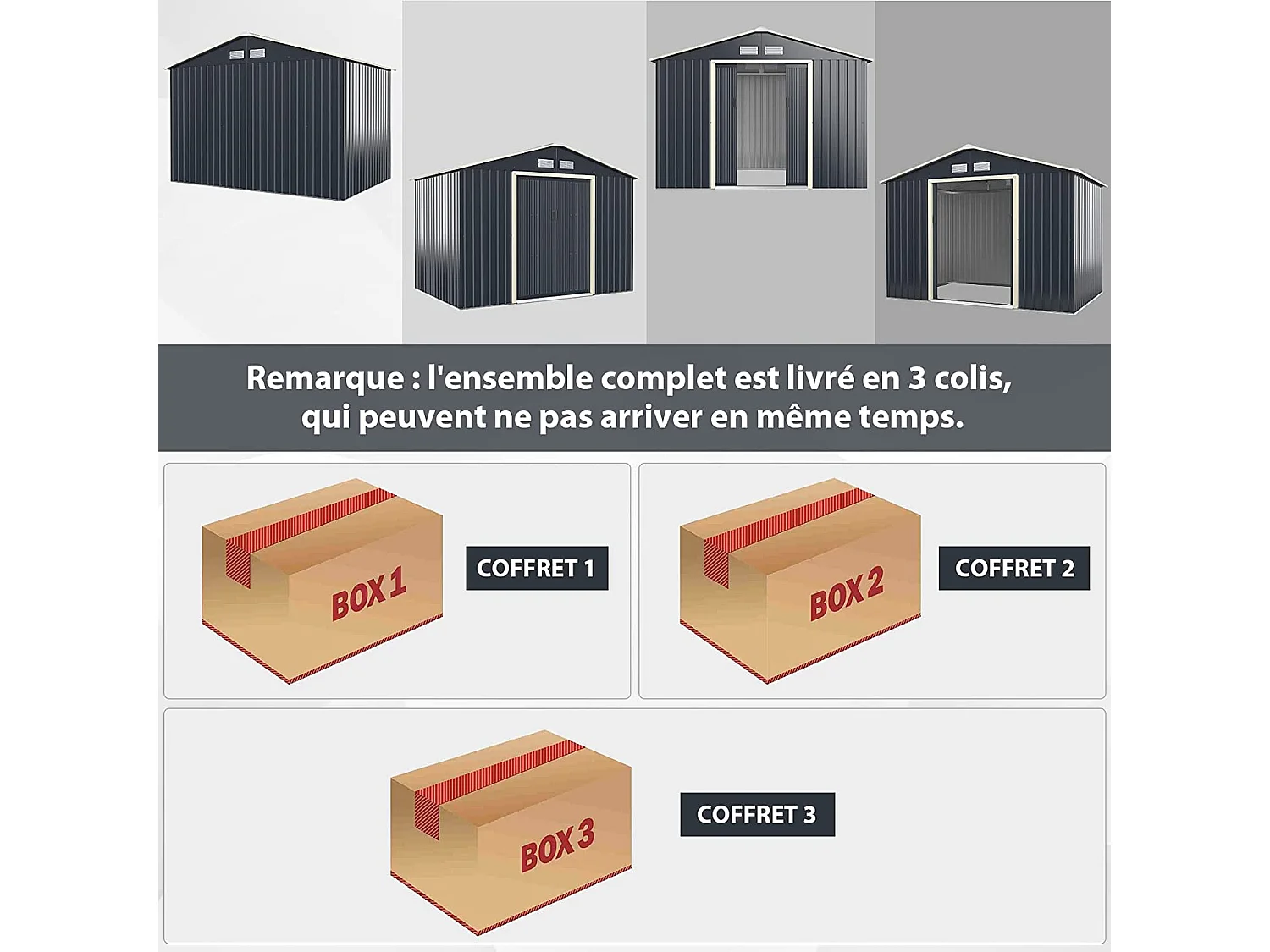 Remarque : l'ensemble complet est livré en 3 colis, qui peuvent ne pas arriver en même temps.

BOX 1

COFFRET 1

BOX 2

COFFRET 2

BOX 3

COFFRET 3