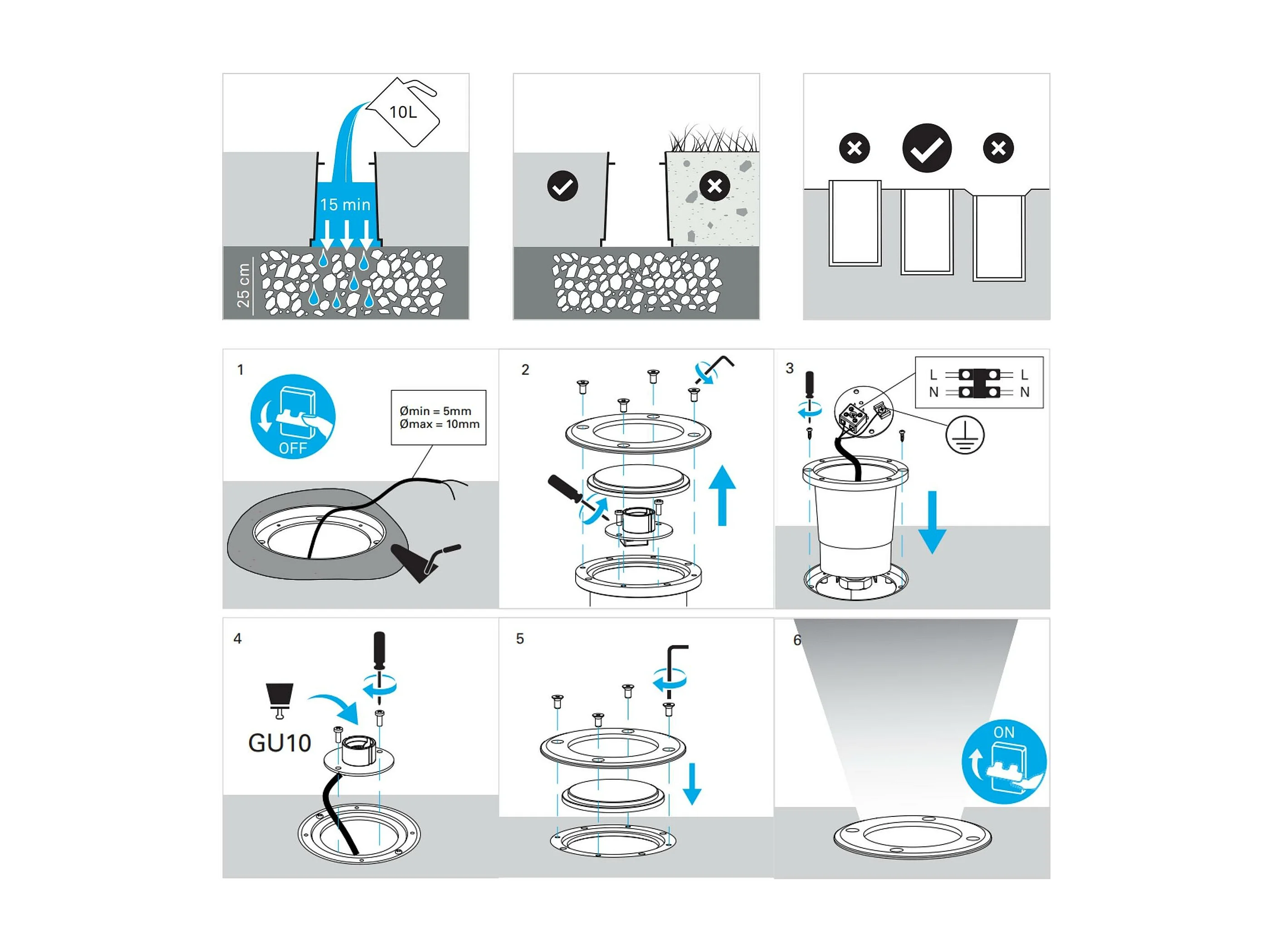 10L

15 min

25 cm

1

OFF

Ømin = 5mm
Ømax = 10mm

2

3

L L
N N

4

GU10

5

6

ON