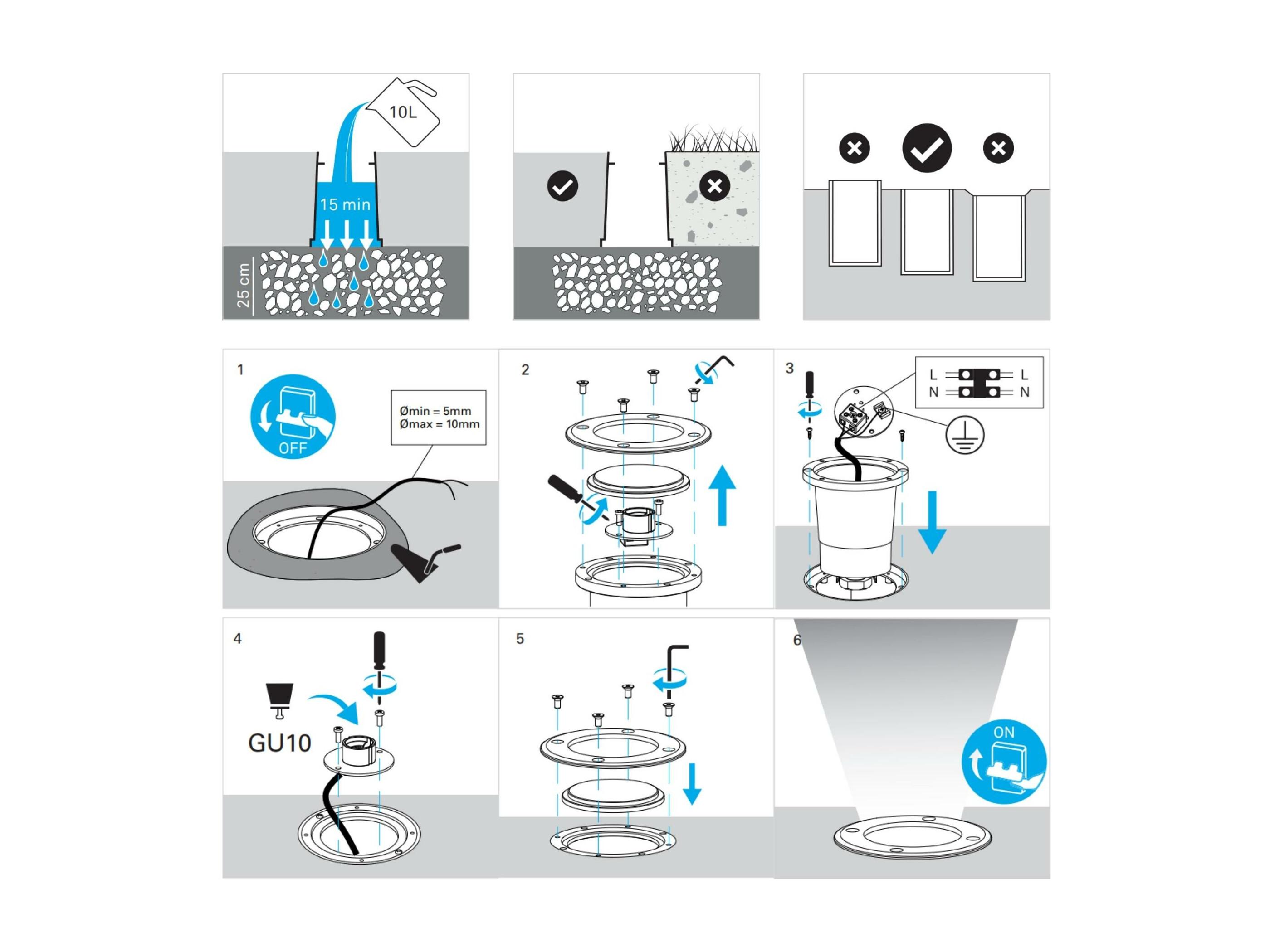 10L

15 min

25 cm

1

OFF

Ømin = 5mm
Ømax = 10mm

2

3

L L
N N

4

GU10

5

6

ON