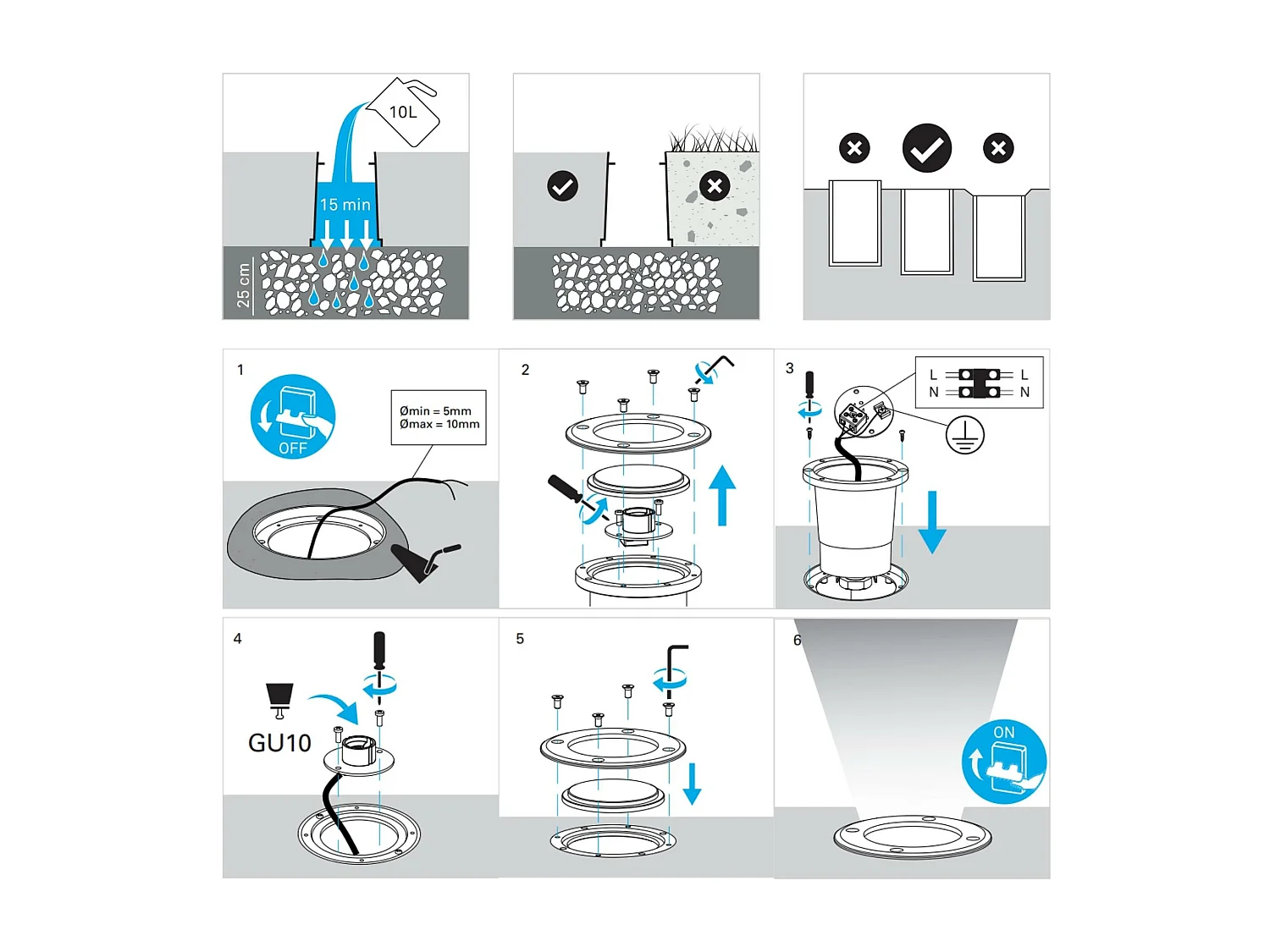 10L

15 min

25 cm

1

OFF

Ømin = 5mm
Ømax = 10mm

2

3

L L
N N

4

GU10

5

6

ON