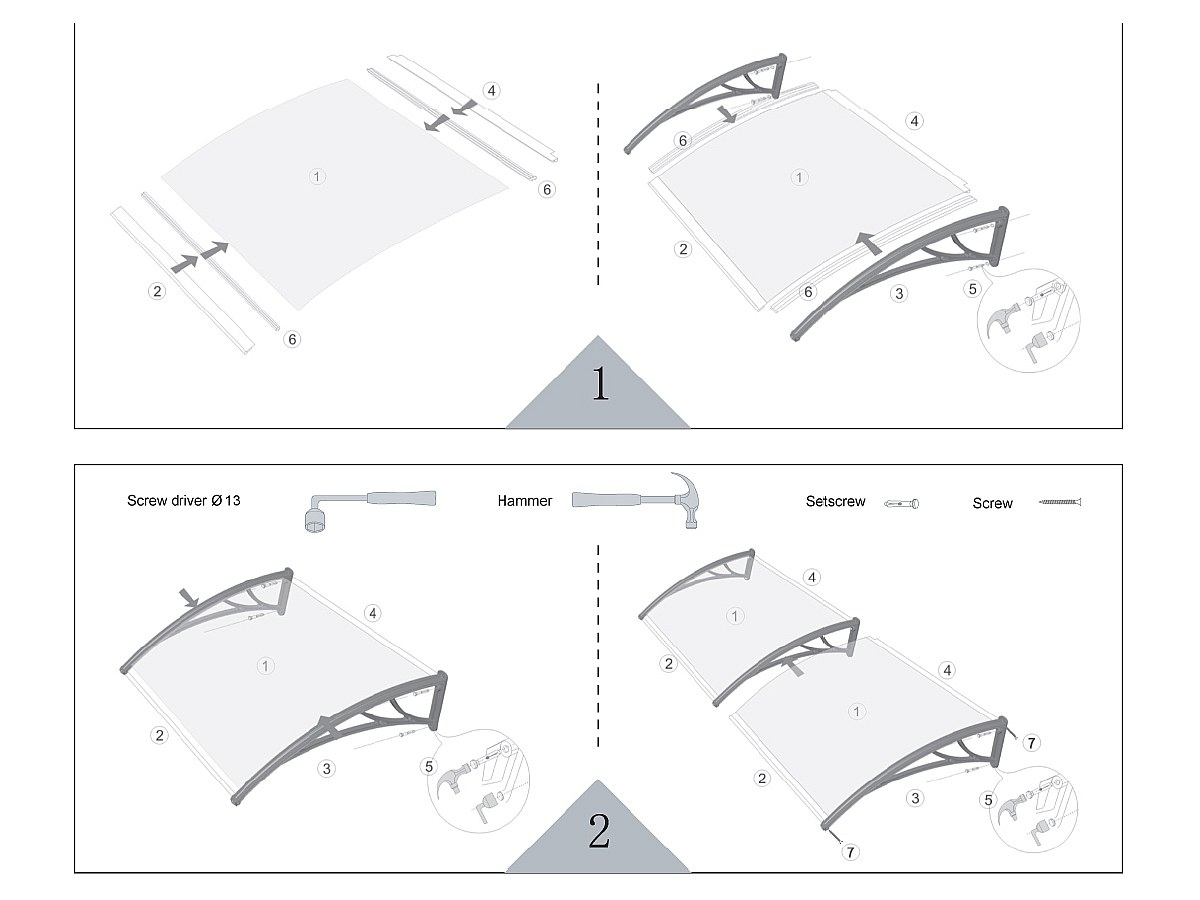 4
1
6
2
6
6
4
1
2
6
3
5
1

Screw driver Ø 13
Hammer
Setscrew
Screw

4
1
2
3
5
4
1
2
4
1
7
2
3
5
7
2