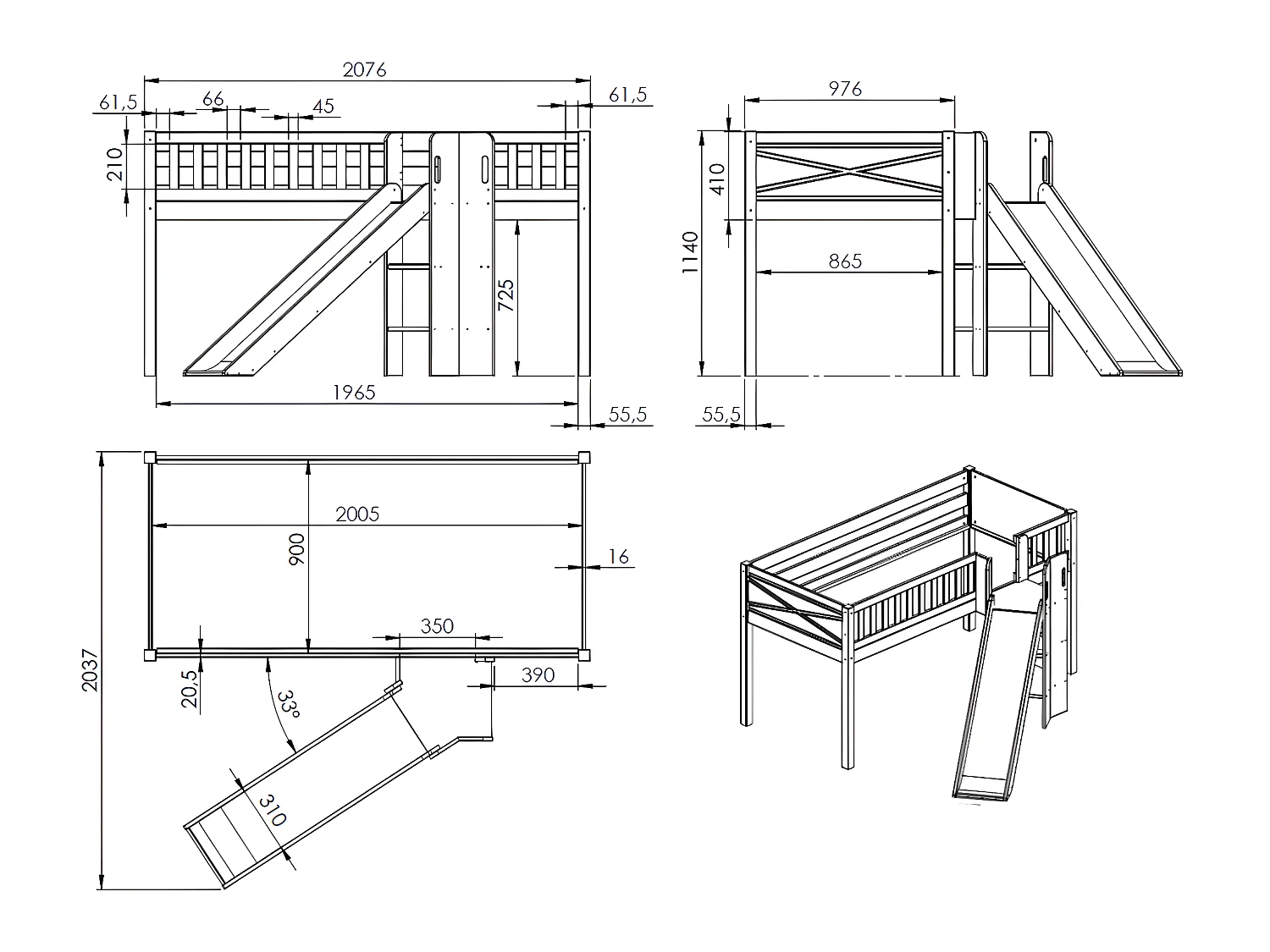 2076
61,5
66
45
61,5
210
725
1965
55,5
976
410
1140
865
55,5
2037
2005
900
16
350
20,5
390
33°
310