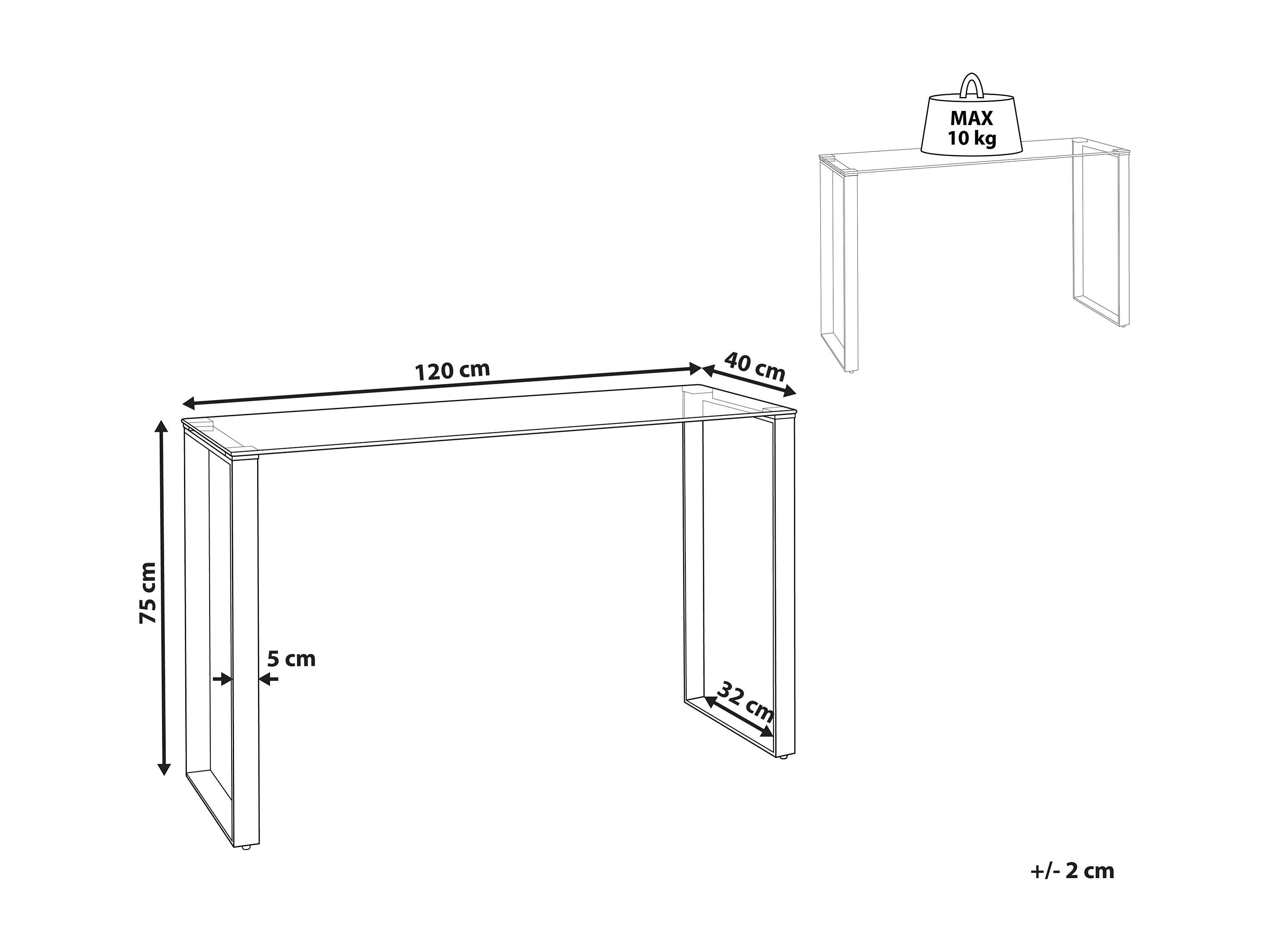 MAX
10 kg

120 cm

40 cm

75 cm

5 cm

32 cm

+/- 2 cm