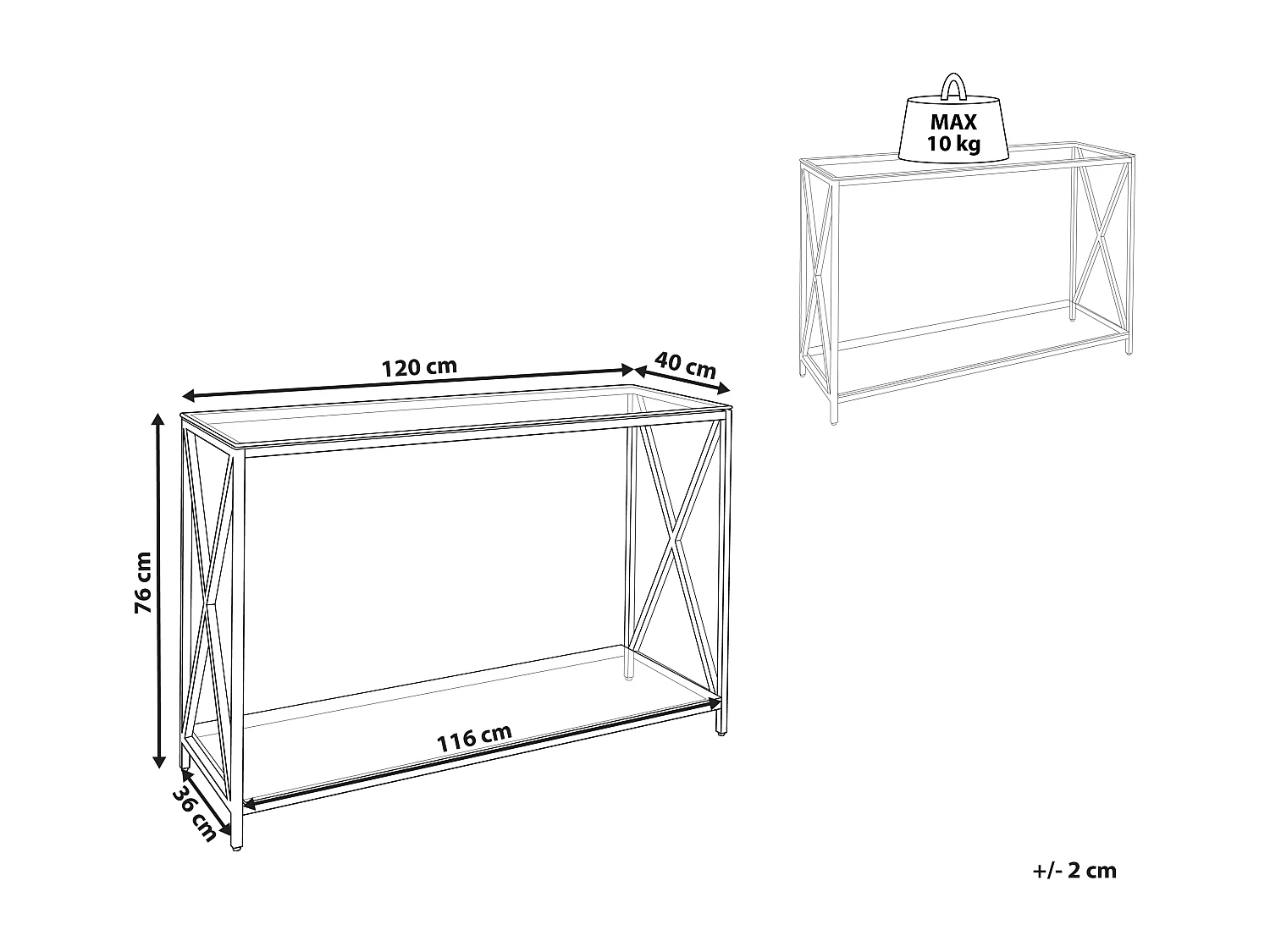 MAX
10 kg

120 cm
40 cm
76 cm
116 cm
36 cm

+/- 2 cm