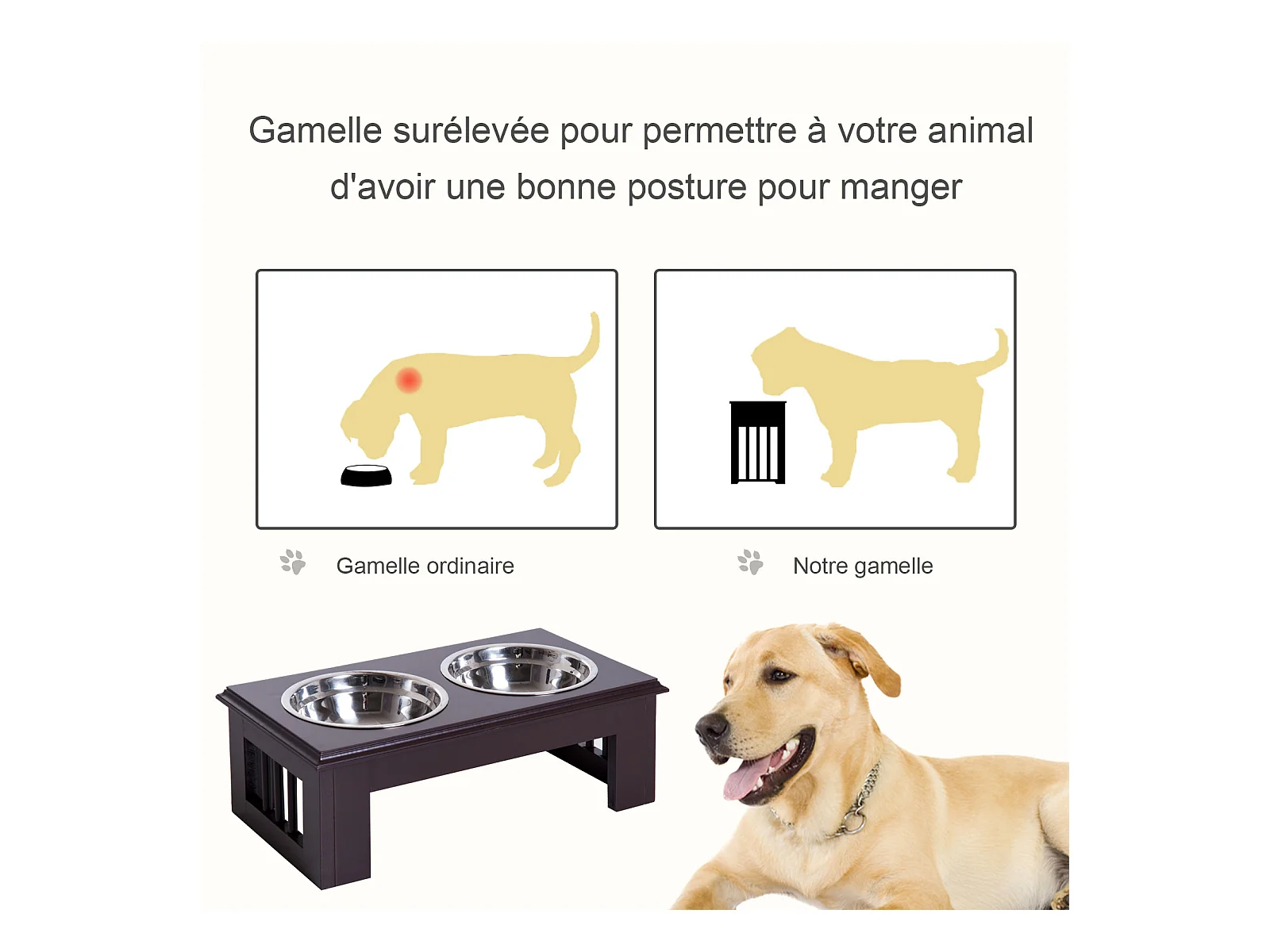 Gamelle surélevée pour permettre à votre animal d'avoir une bonne posture pour manger

Gamelle ordinaire

Notre gamelle