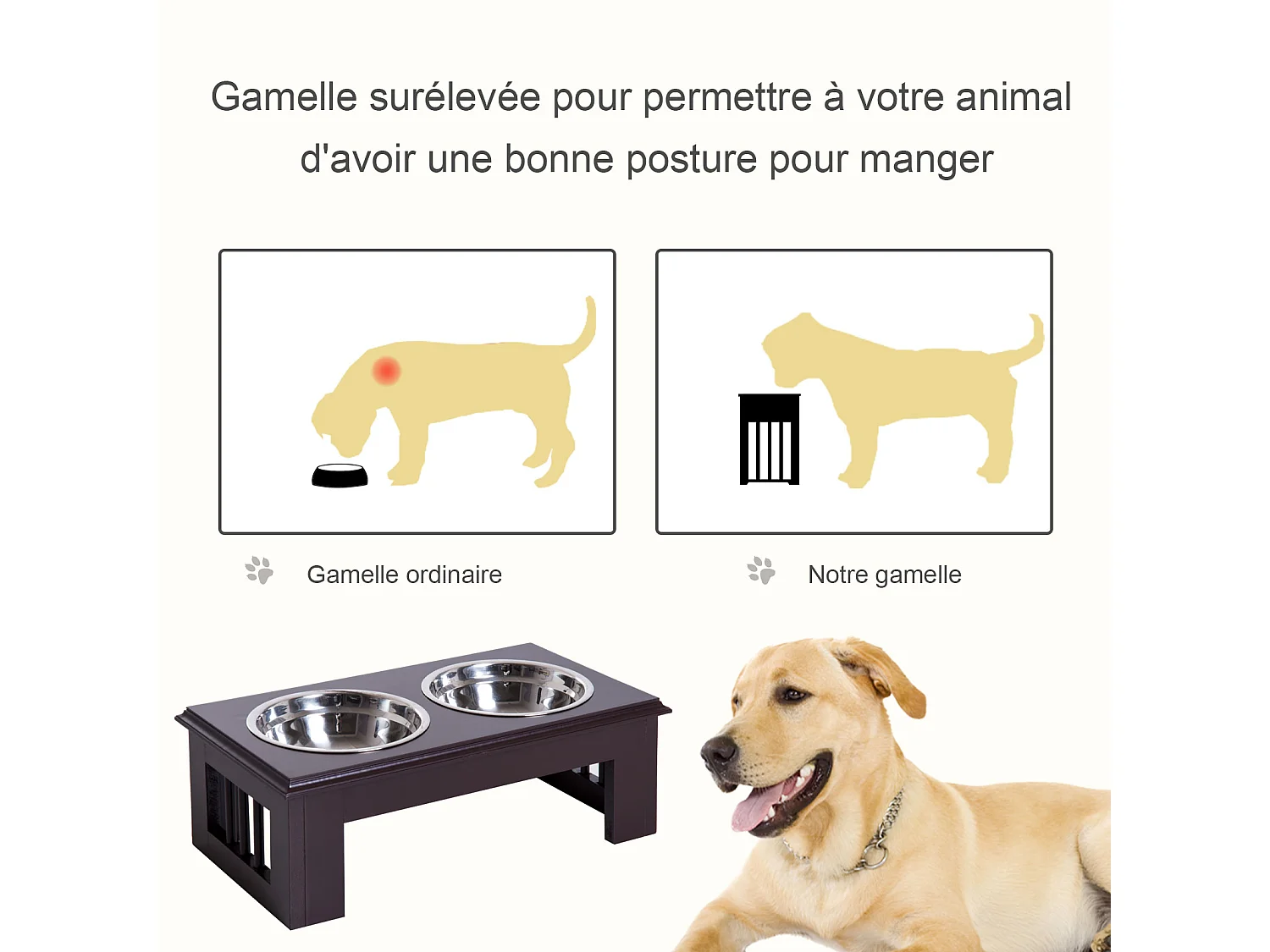 Gamelle surélevée pour permettre à votre animal d'avoir une bonne posture pour manger

Gamelle ordinaire

Notre gamelle