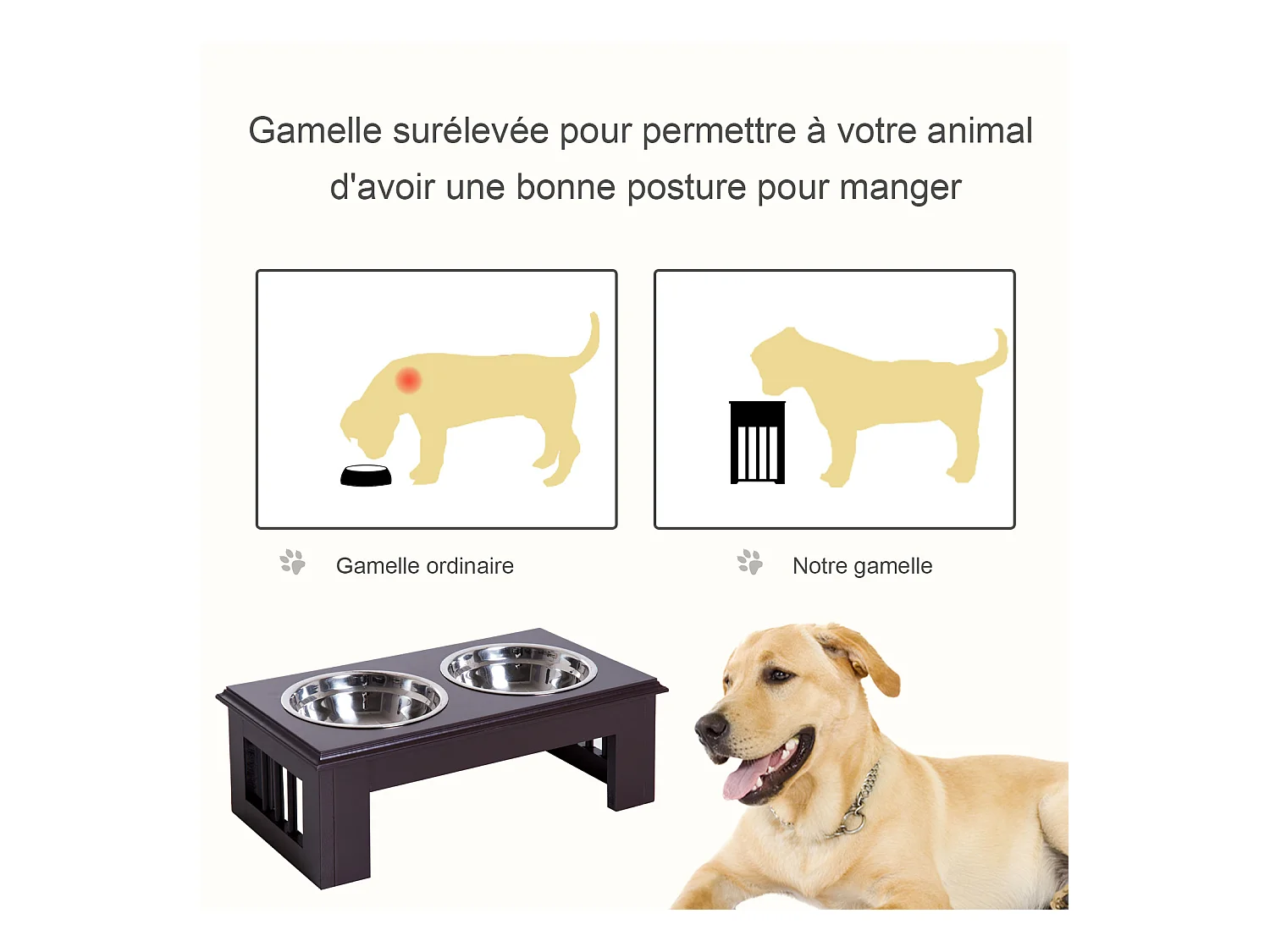 Gamelle surélevée pour permettre à votre animal d'avoir une bonne posture pour manger

Gamelle ordinaire

Notre gamelle