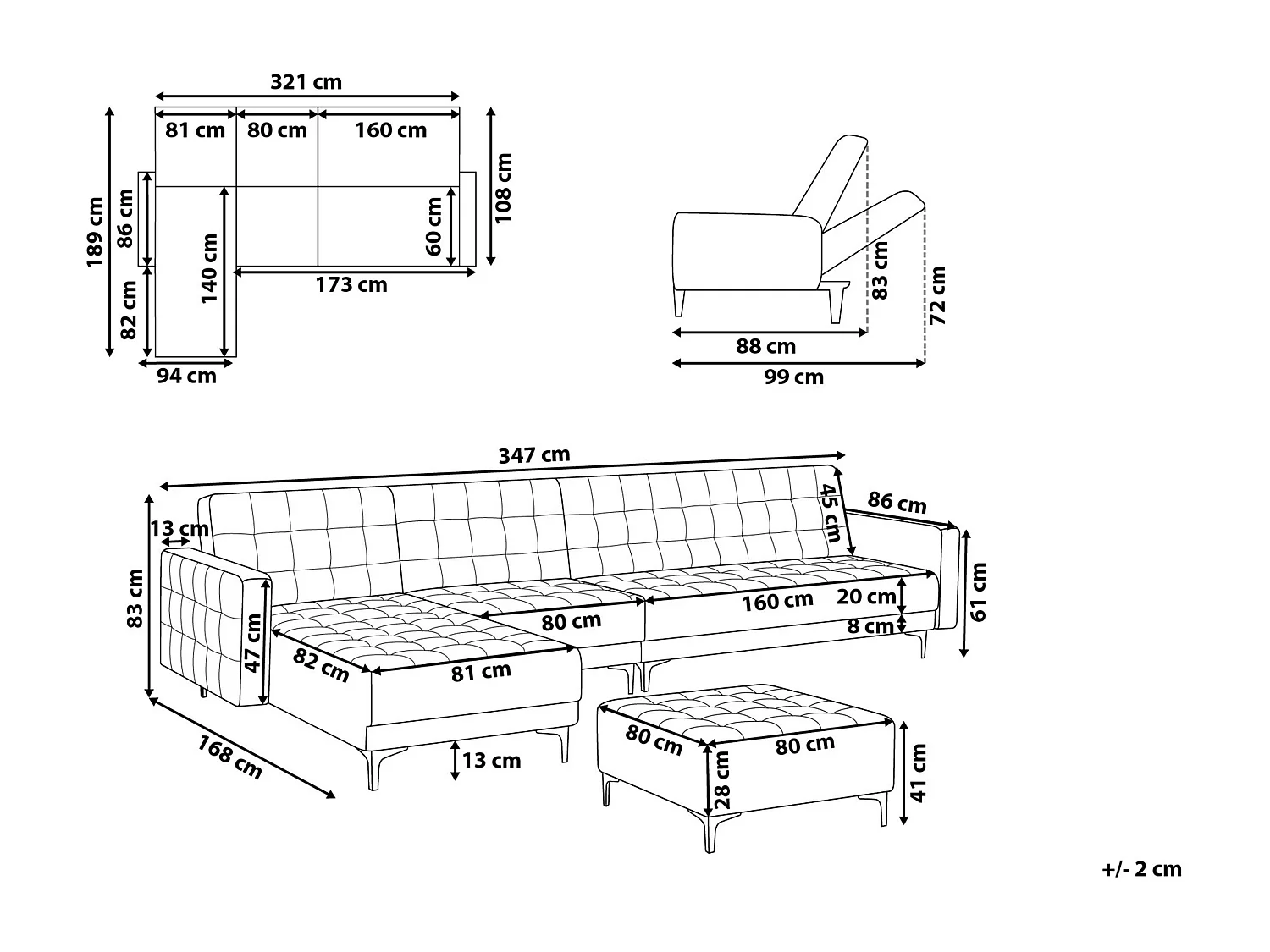 321 cm
81 cm
80 cm
160 cm
189 cm
86 cm
82 cm
140 cm
60 cm
108 cm
173 cm
94 cm

83 cm
72 cm
88 cm
99 cm

347 cm
45 cm
86 cm
13 cm
83 cm
47 cm
82 cm
81 cm
80 cm
160 cm
20 cm
8 cm
61 cm
168 cm
13 cm
80 cm
80 cm
28 cm
41 cm

+/- 2 cm