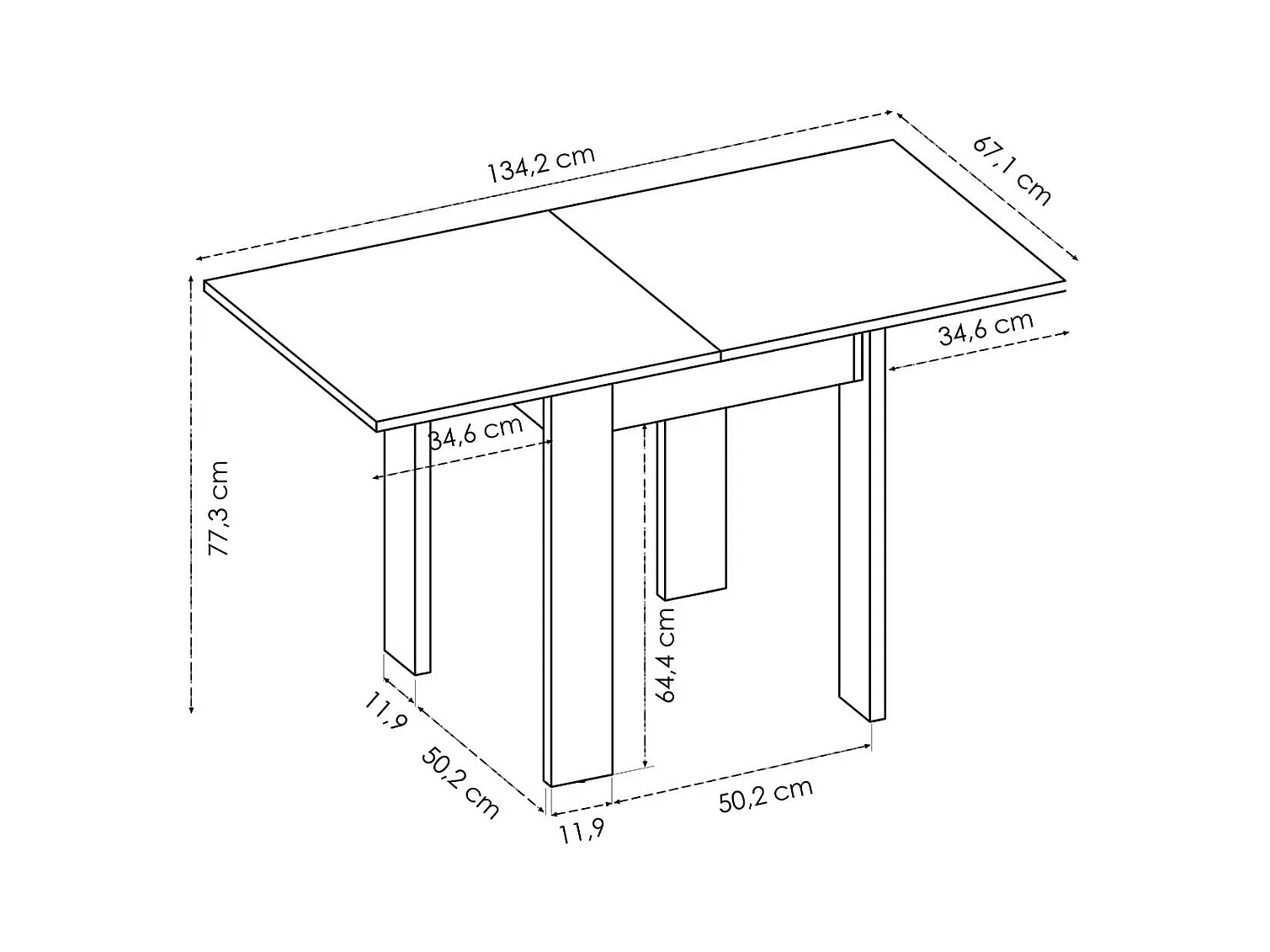 134,2 cm

67,1 cm

34,6 cm

34,6 cm

77,3 cm

64,4 cm

11,9

50,2 cm

11,9

50,2 cm