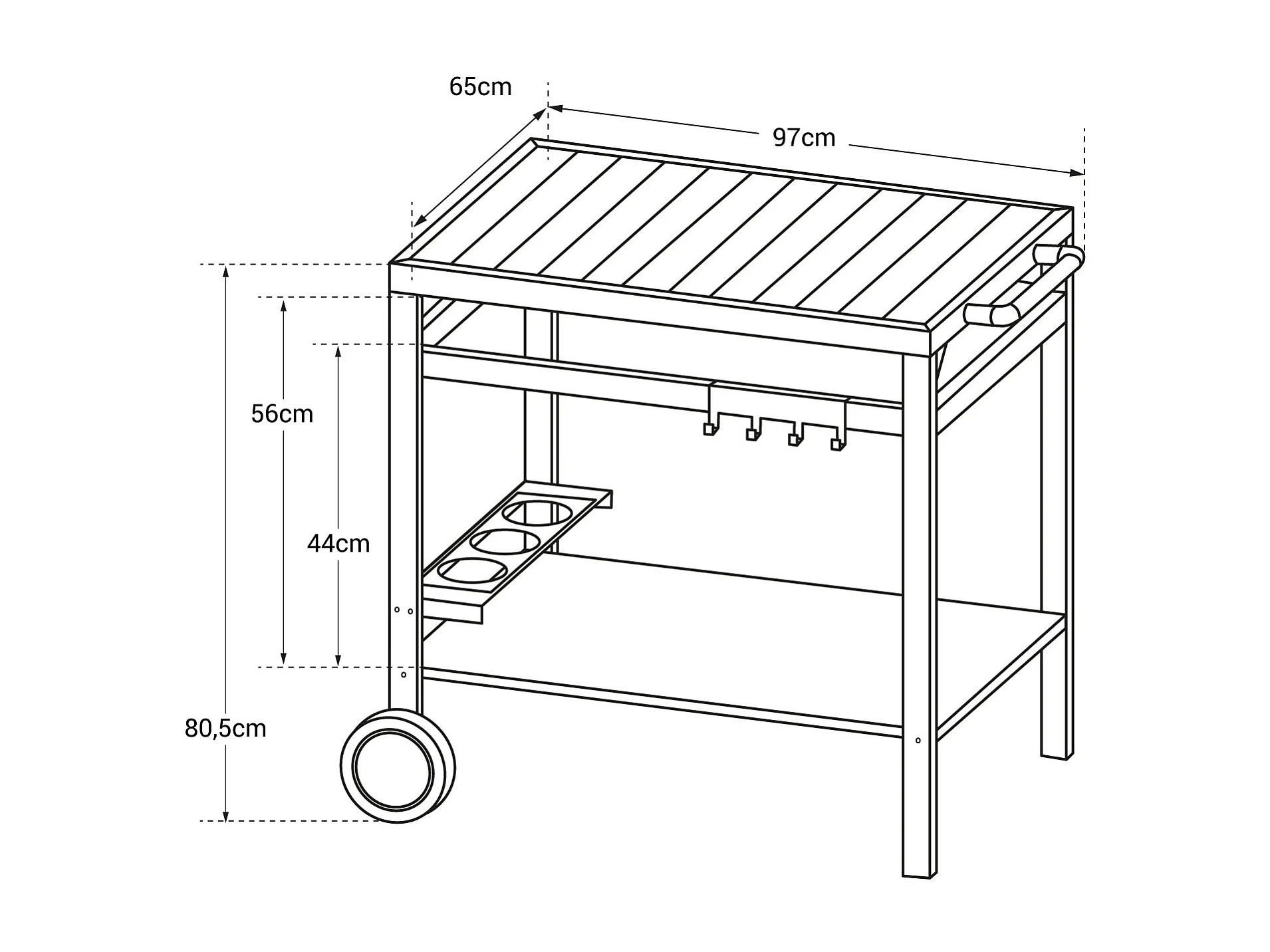 65cm

97cm

56cm

44cm

80,5cm