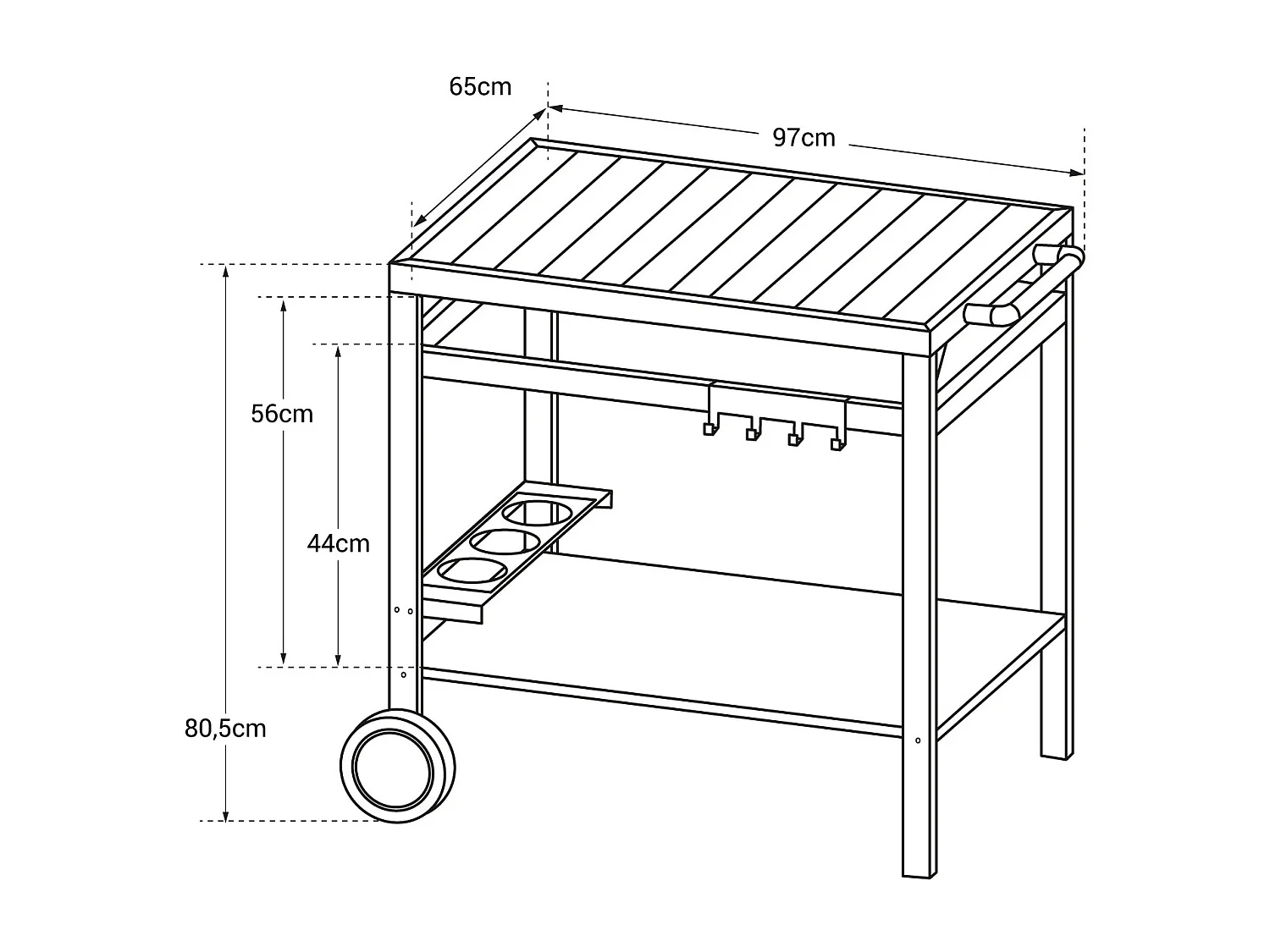 65cm

97cm

56cm

44cm

80,5cm