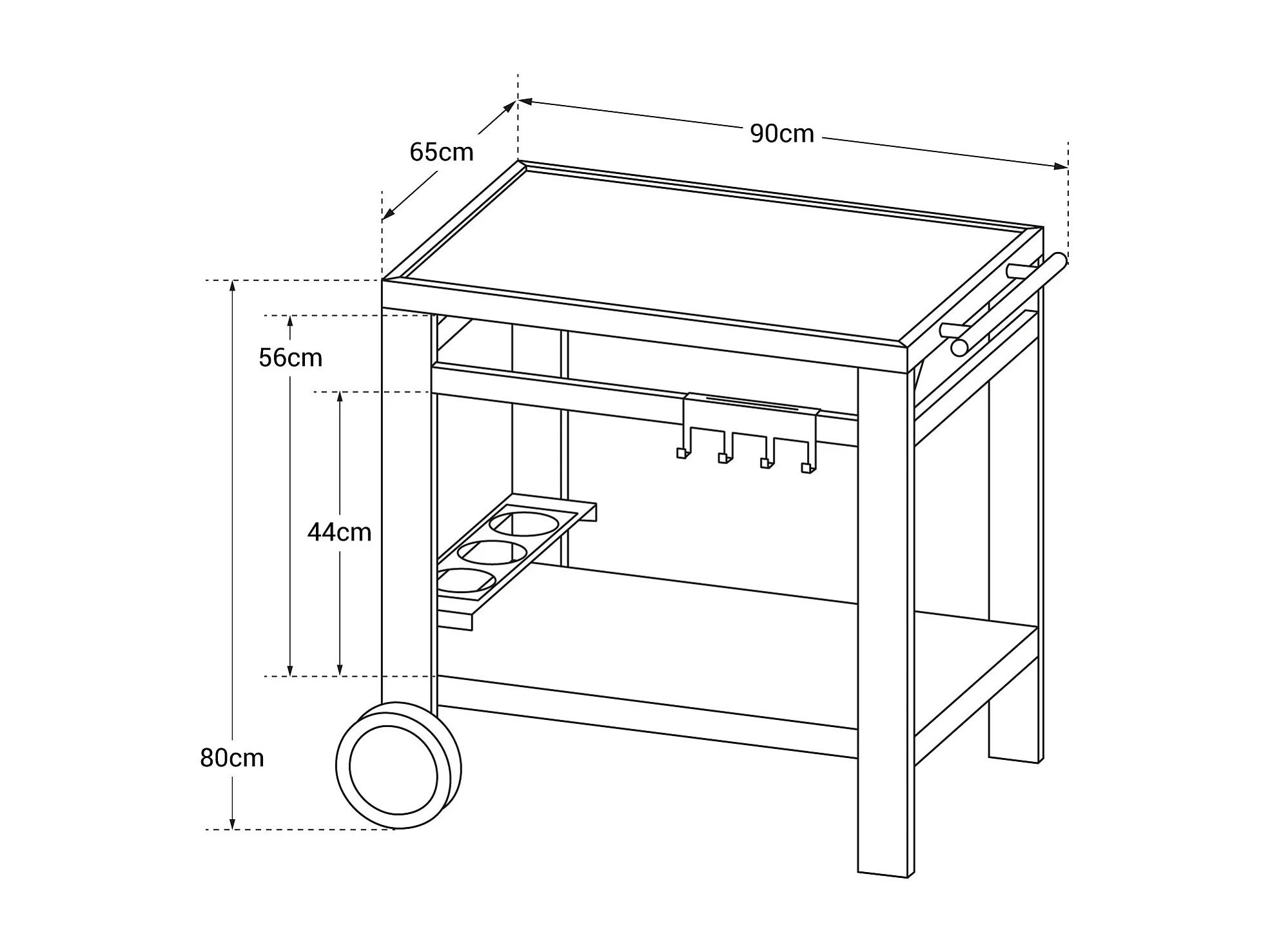 65cm

90cm

56cm

44cm

80cm