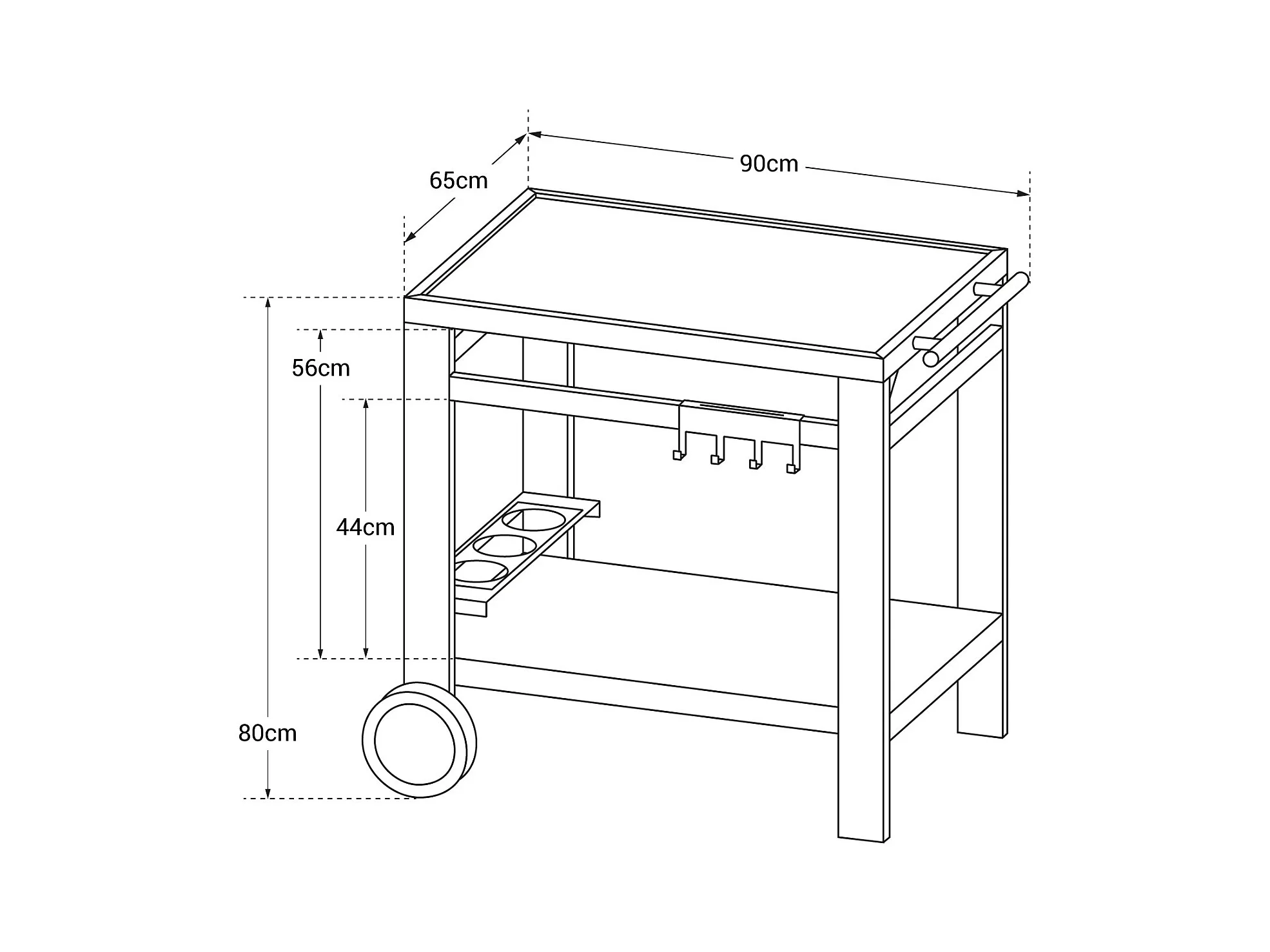 65cm
90cm
56cm
44cm
80cm