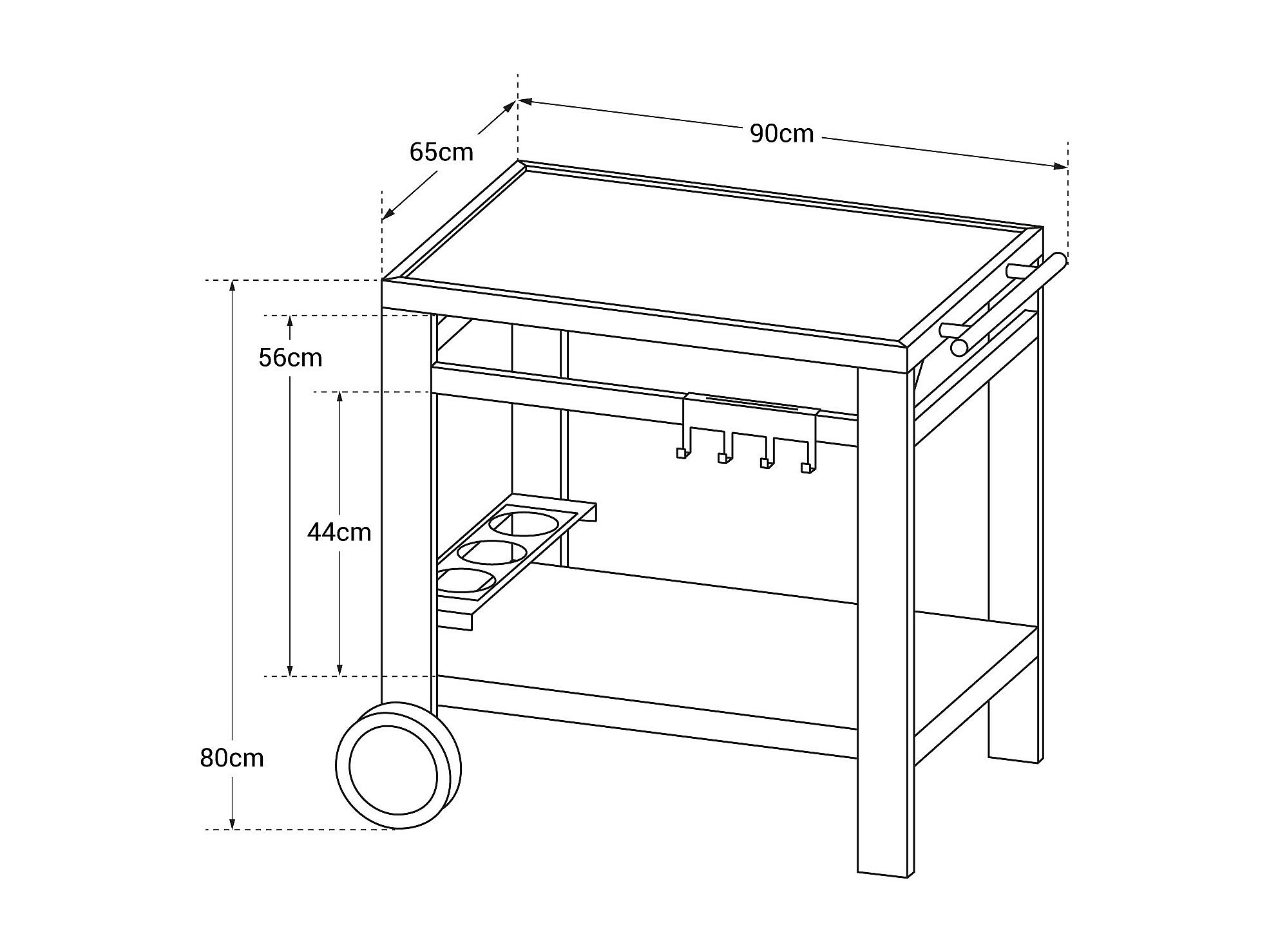 65cm

90cm

56cm

44cm

80cm