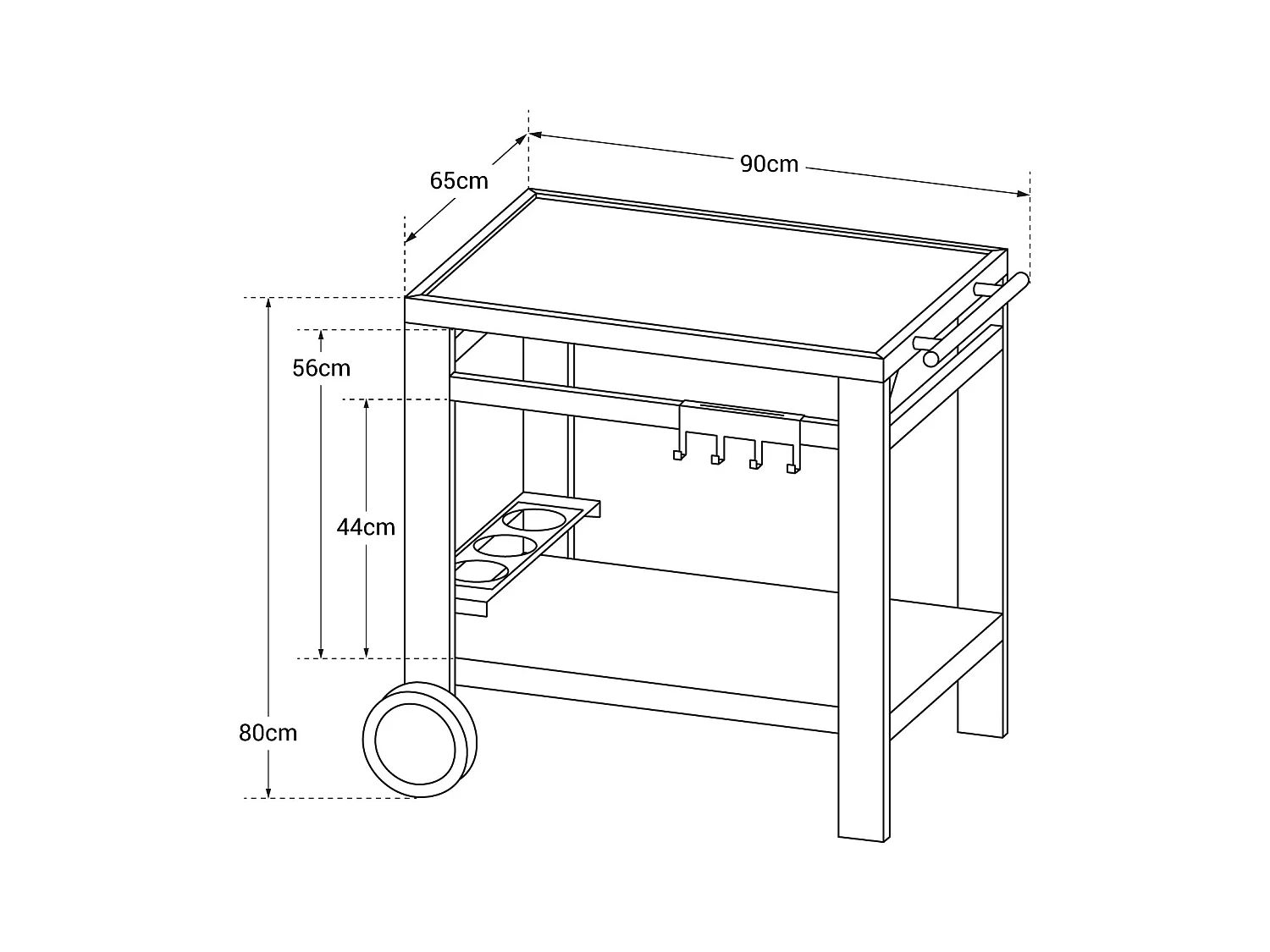 65cm
90cm
56cm
44cm
80cm