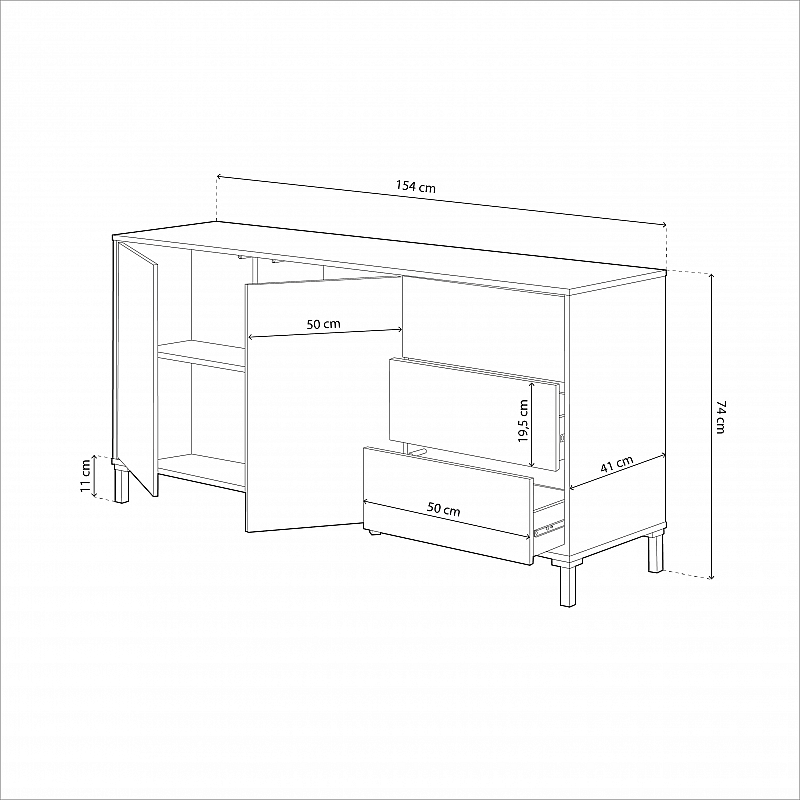 154 cm

50 cm

19,5 cm

74 cm

41 cm

11 cm

50 cm