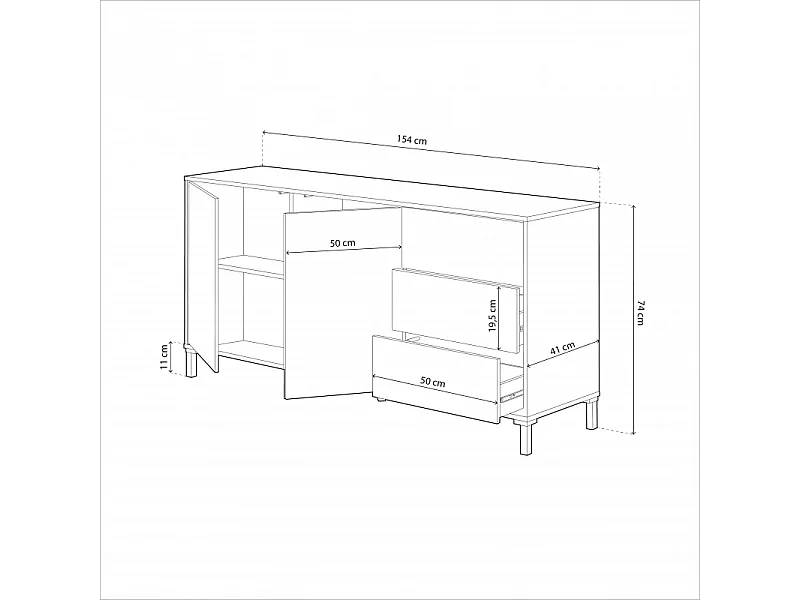 154 cm
50 cm
19,5 cm
74 cm
41 cm
11 cm
50 cm