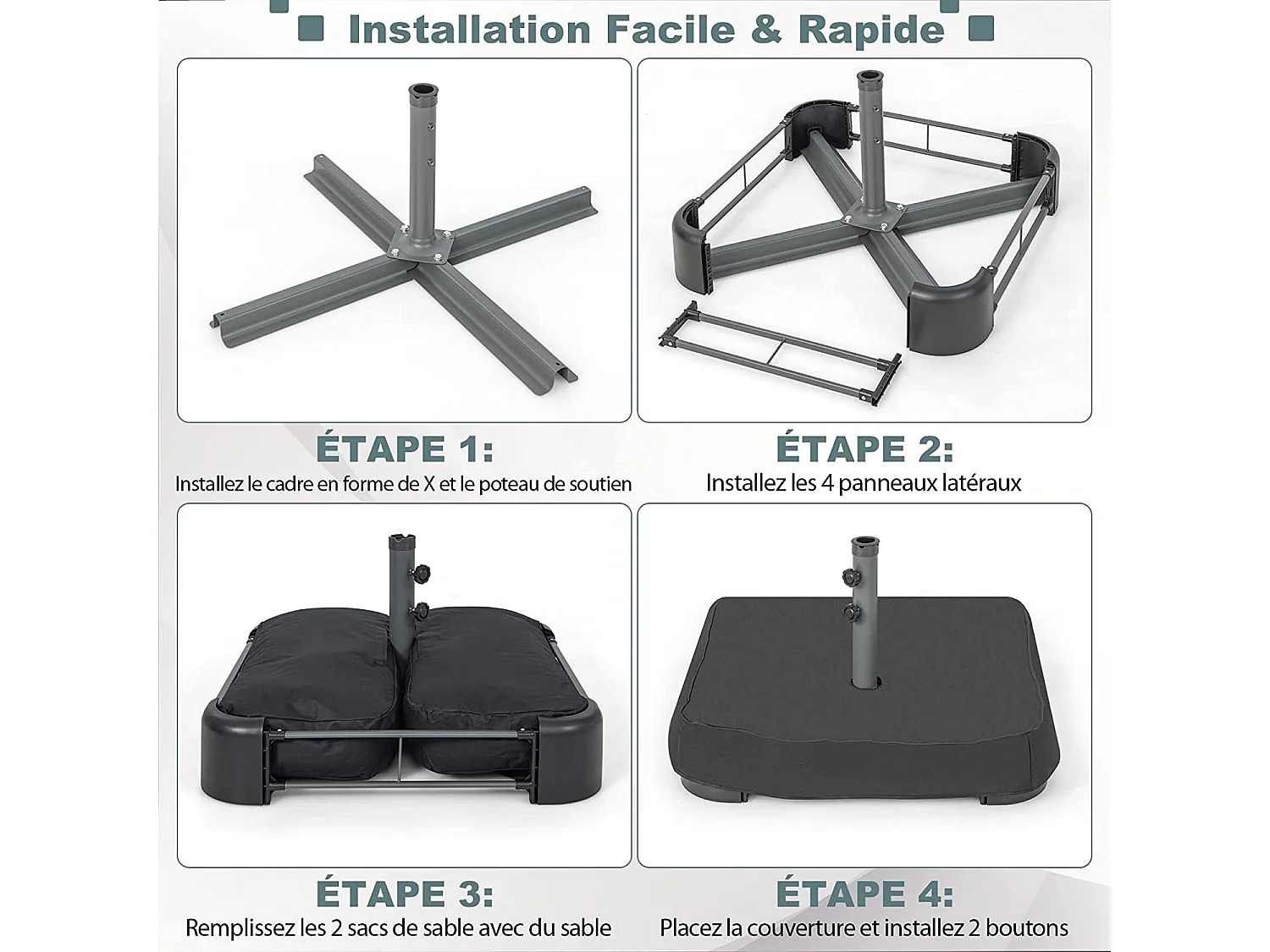 Installation Facile & Rapide

ÉTAPE 1:
Installez le cadre en forme de X et le poteau de soutien

ÉTAPE 2:
Installez les 4 panneaux latéraux

ÉTAPE 3:
Remplissez les 2 sacs de sable avec du sable

ÉTAPE 4:
Placez la couverture et installez 2 boutons