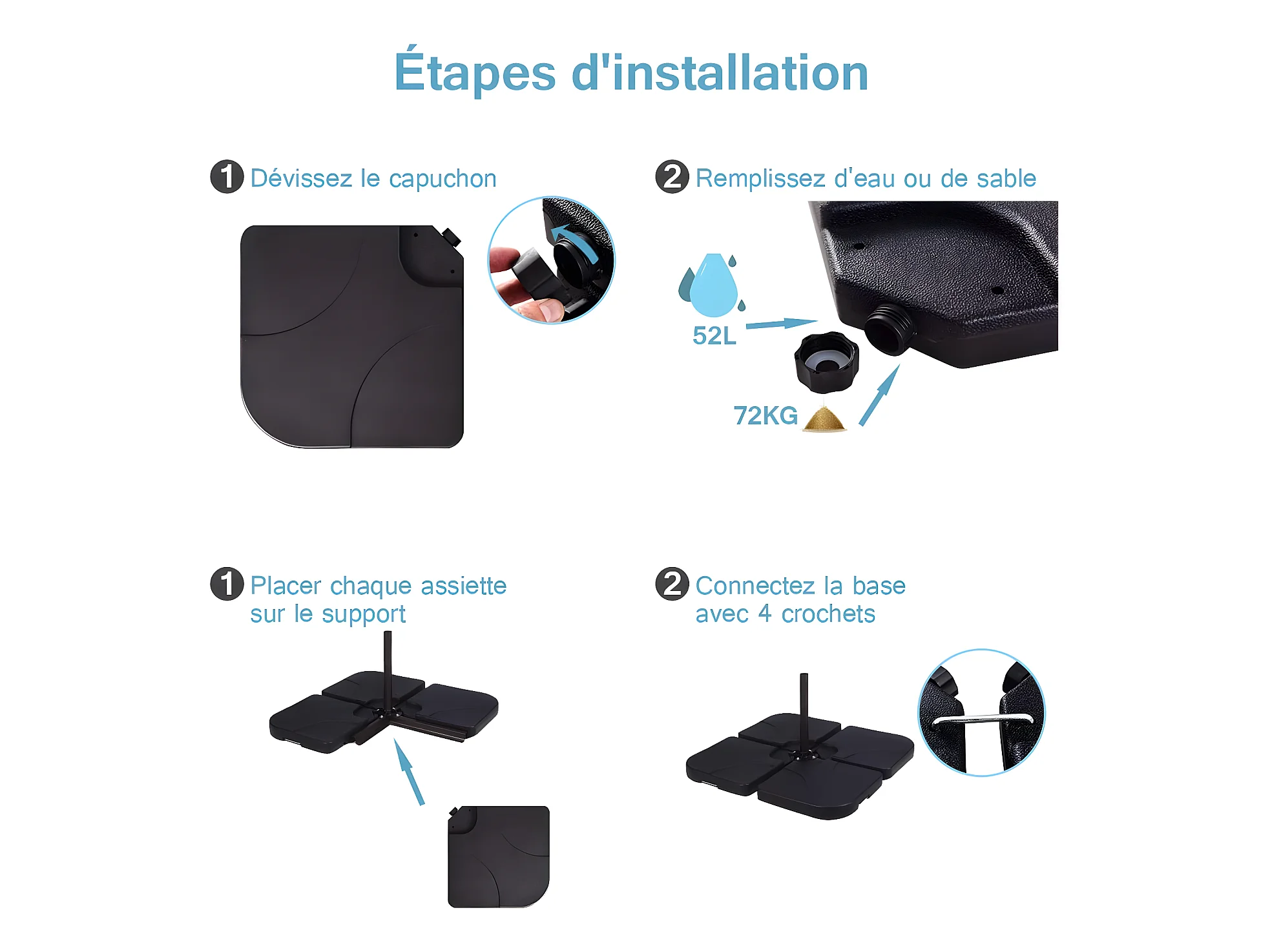 Étapes d'installation

1 Dévissez le capuchon

2 Remplissez d'eau ou de sable

52L

72KG

1 Placer chaque assiette sur le support

2 Connectez la base avec 4 crochets