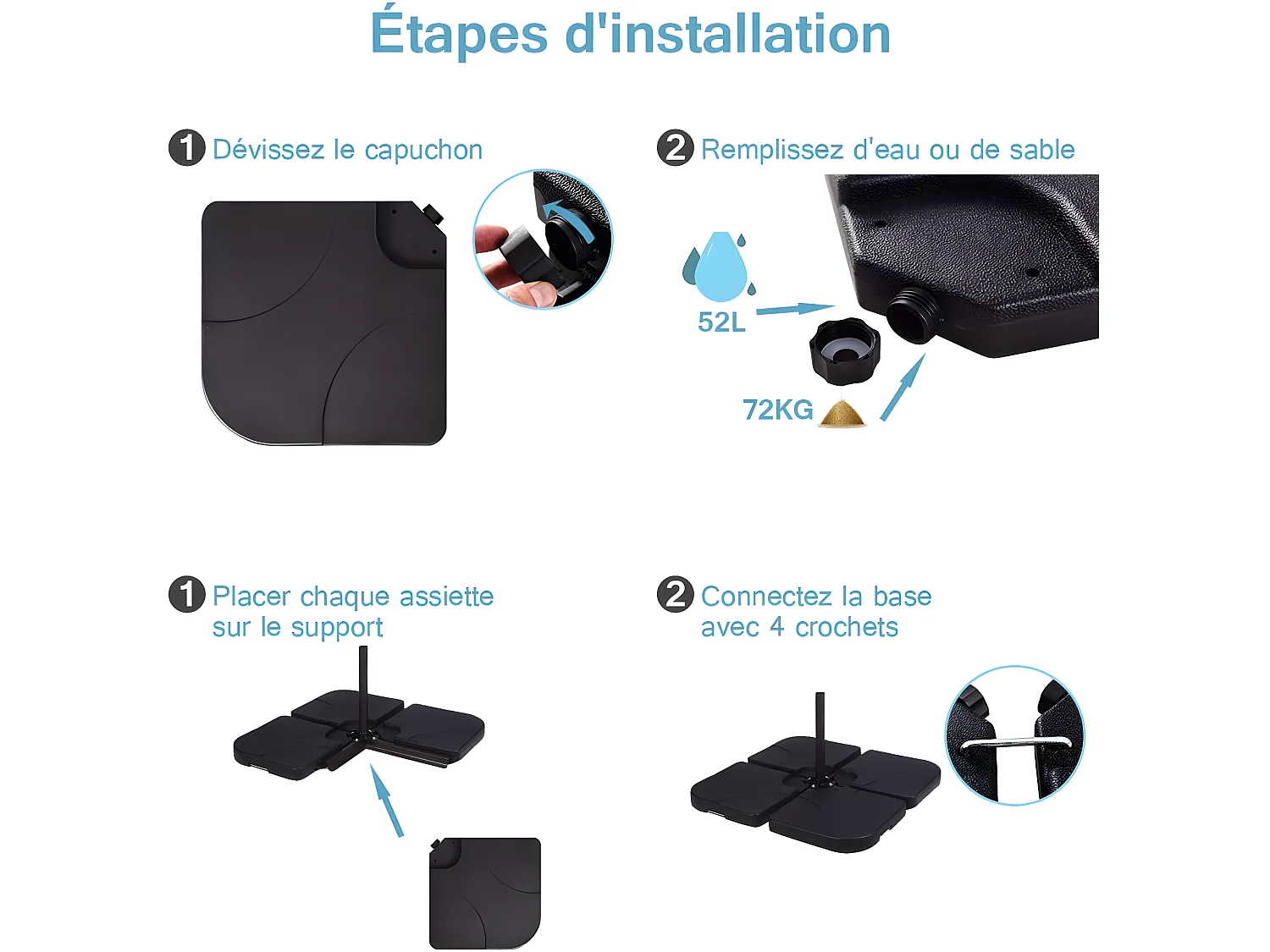 Étapes d'installation

1 Dévissez le capuchon

2 Remplissez d'eau ou de sable

52L

72KG

1 Placer chaque assiette sur le support

2 Connectez la base avec 4 crochets