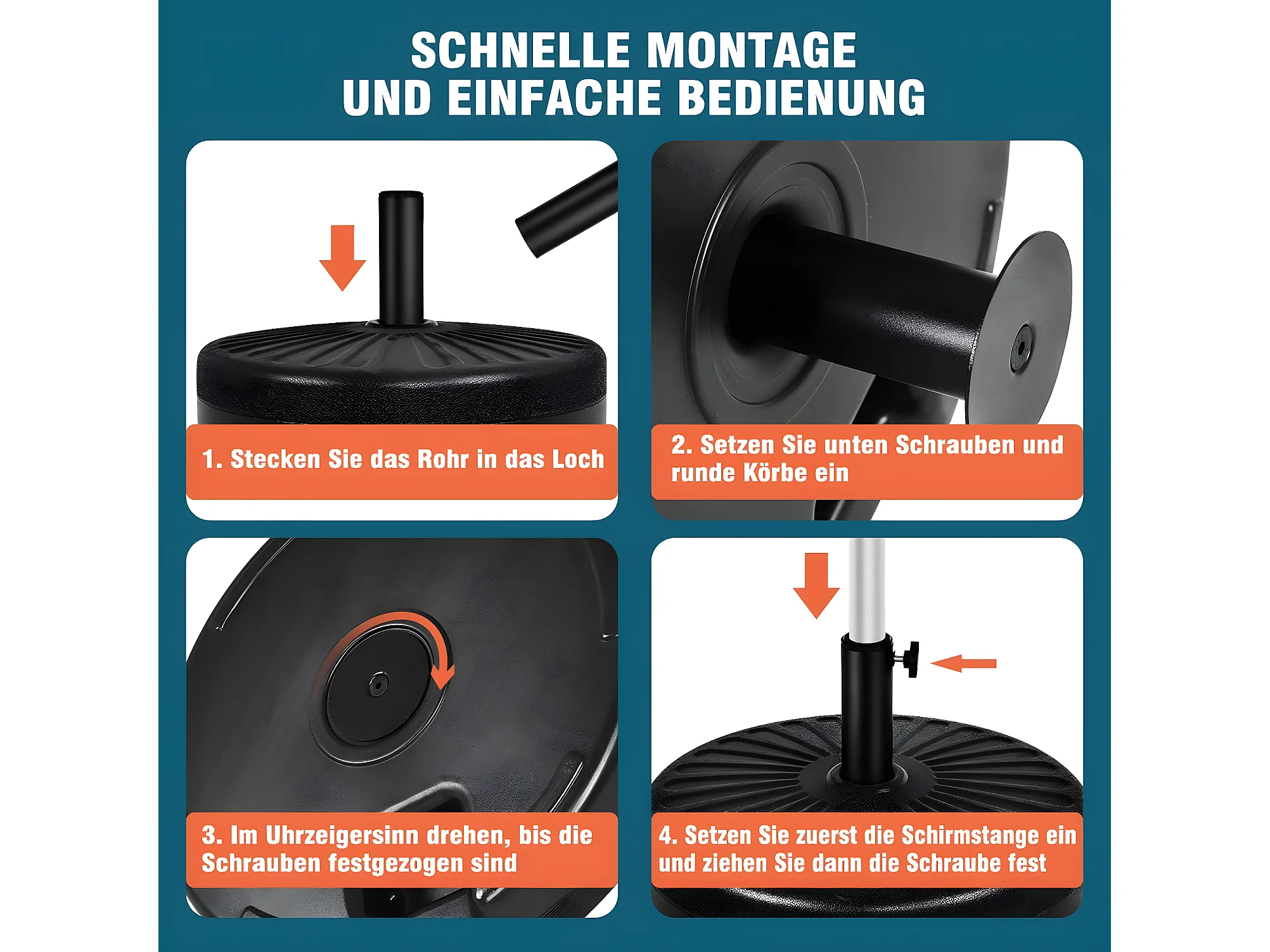 SCHNELLE MONTAGE
UND EINFACHE BEDIENUNG

1. Stecken Sie das Rohr in das Loch

2. Setzen Sie unten Schrauben und runde Körbe ein

3. Im Uhrzeigersinn drehen, bis die Schrauben festgezogen sind

4. Setzen Sie zuerst die Schirmstange ein und ziehen Sie dann die Schraube fest