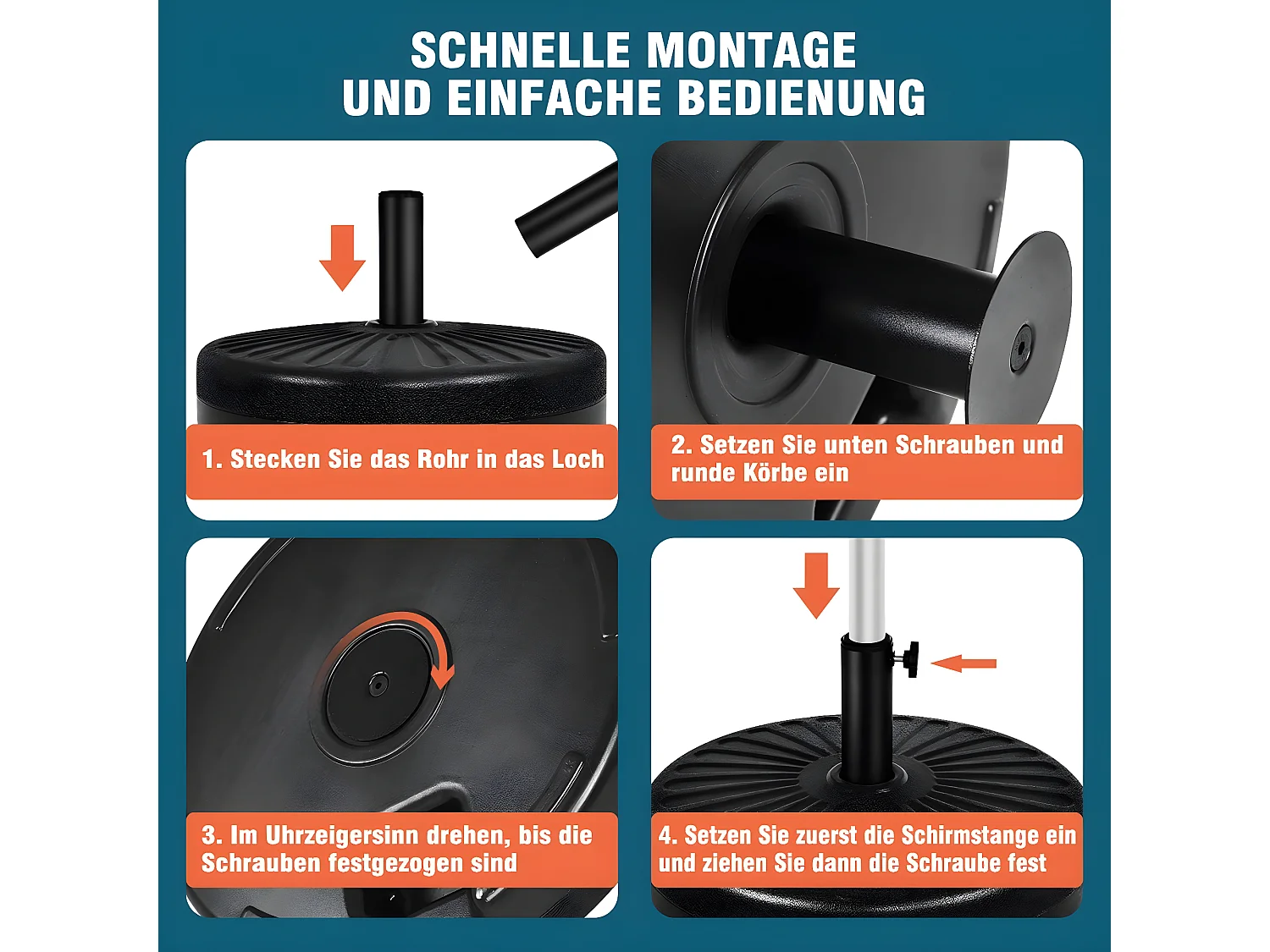 SCHNELLE MONTAGE UND EINFACHE BEDIENUNG

1. Stecken Sie das Rohr in das Loch

2. Setzen Sie unten Schrauben und runde Körbe ein

3. Im Uhrzeigersinn drehen, bis die Schrauben festgezogen sind

4. Setzen Sie zuerst die Schirmstange ein und ziehen Sie dann die Schraube fest