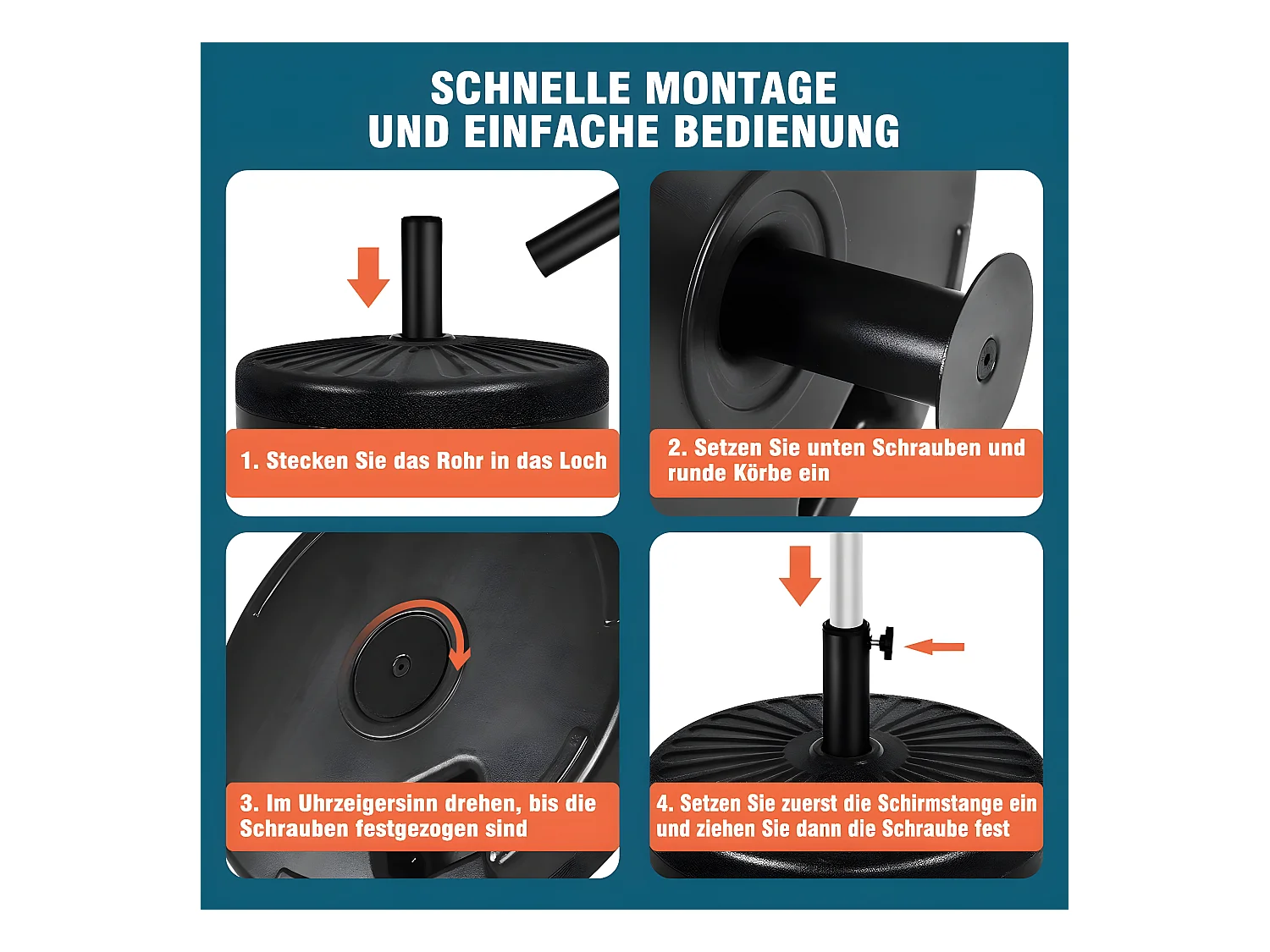 SCHNELLE MONTAGE UND EINFACHE BEDIENUNG

1. Stecken Sie das Rohr in das Loch

2. Setzen Sie unten Schrauben und runde Körbe ein

3. Im Uhrzeigersinn drehen, bis die Schrauben festgezogen sind

4. Setzen Sie zuerst die Schirmstange ein und ziehen Sie dann die Schraube fest