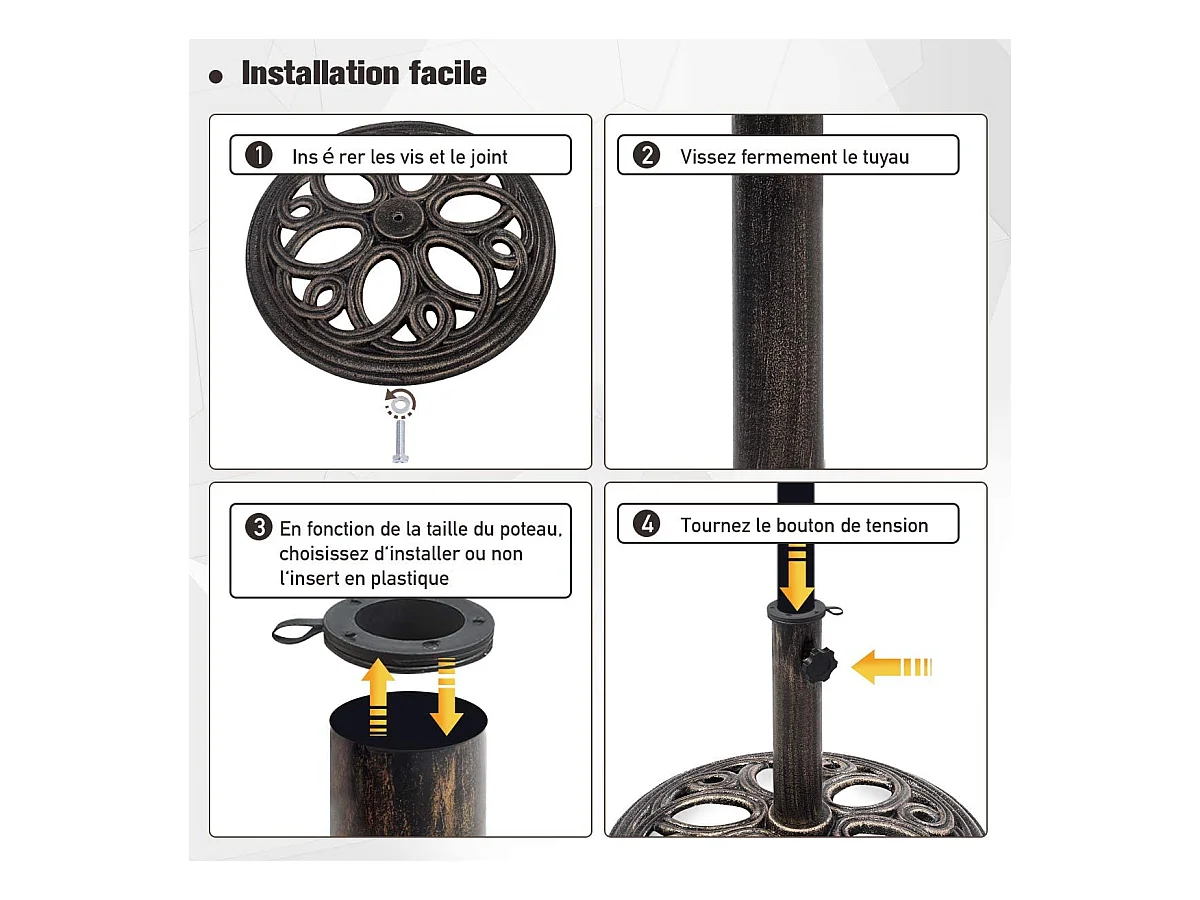 Installation facile

1 Ins é rer les vis et le joint

2 Vissez fermement le tuyau

3 En fonction de la taille du poteau, choisissez d'installer ou non l'insert en plastique

4 Tournez le bouton de tension