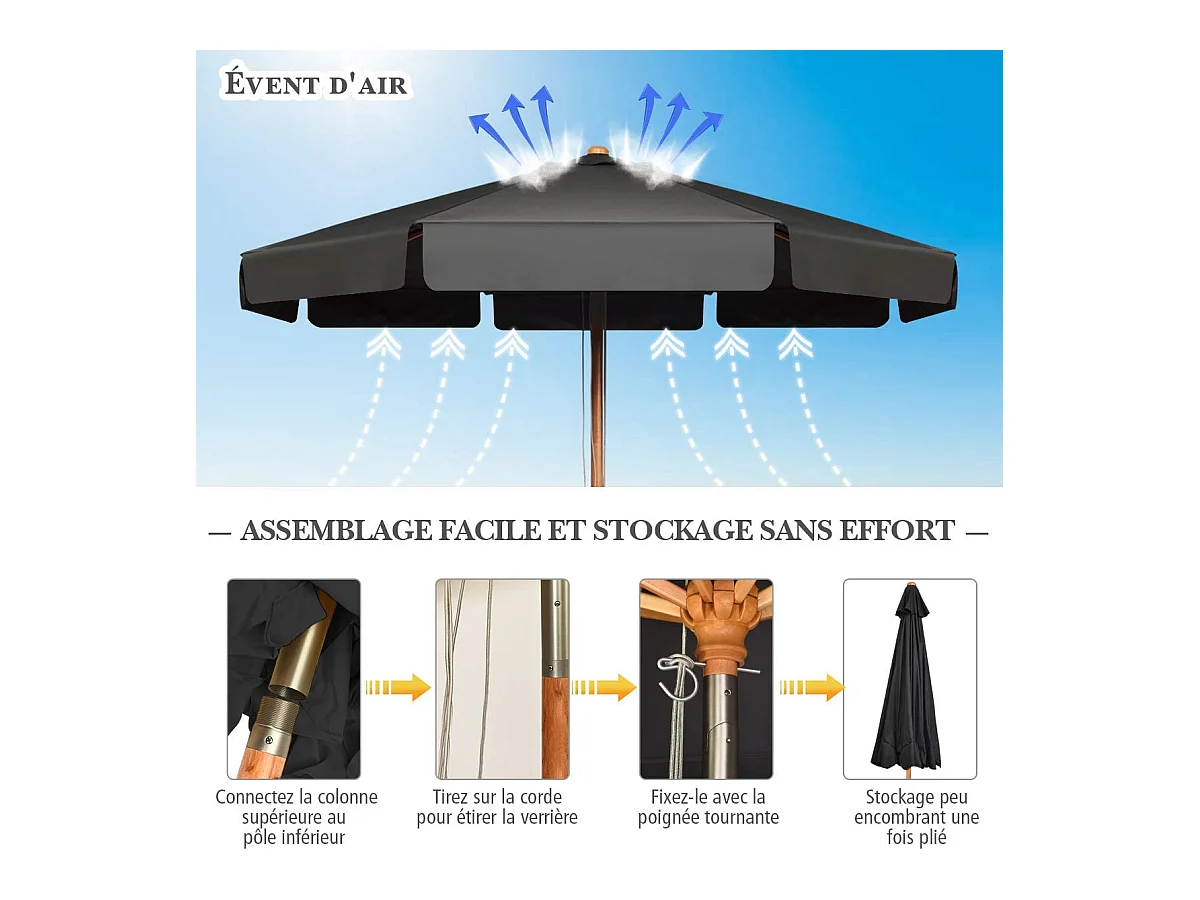 ÉVENT D'AIR

— ASSEMBLAGE FACILE ET STOCKAGE SANS EFFORT —

Connectez la colonne supérieure au pôle inférieur

Tirez sur la corde pour étirer la verrière

Fixez-le avec la poignée tournante

Stockage peu encombrant une fois plié