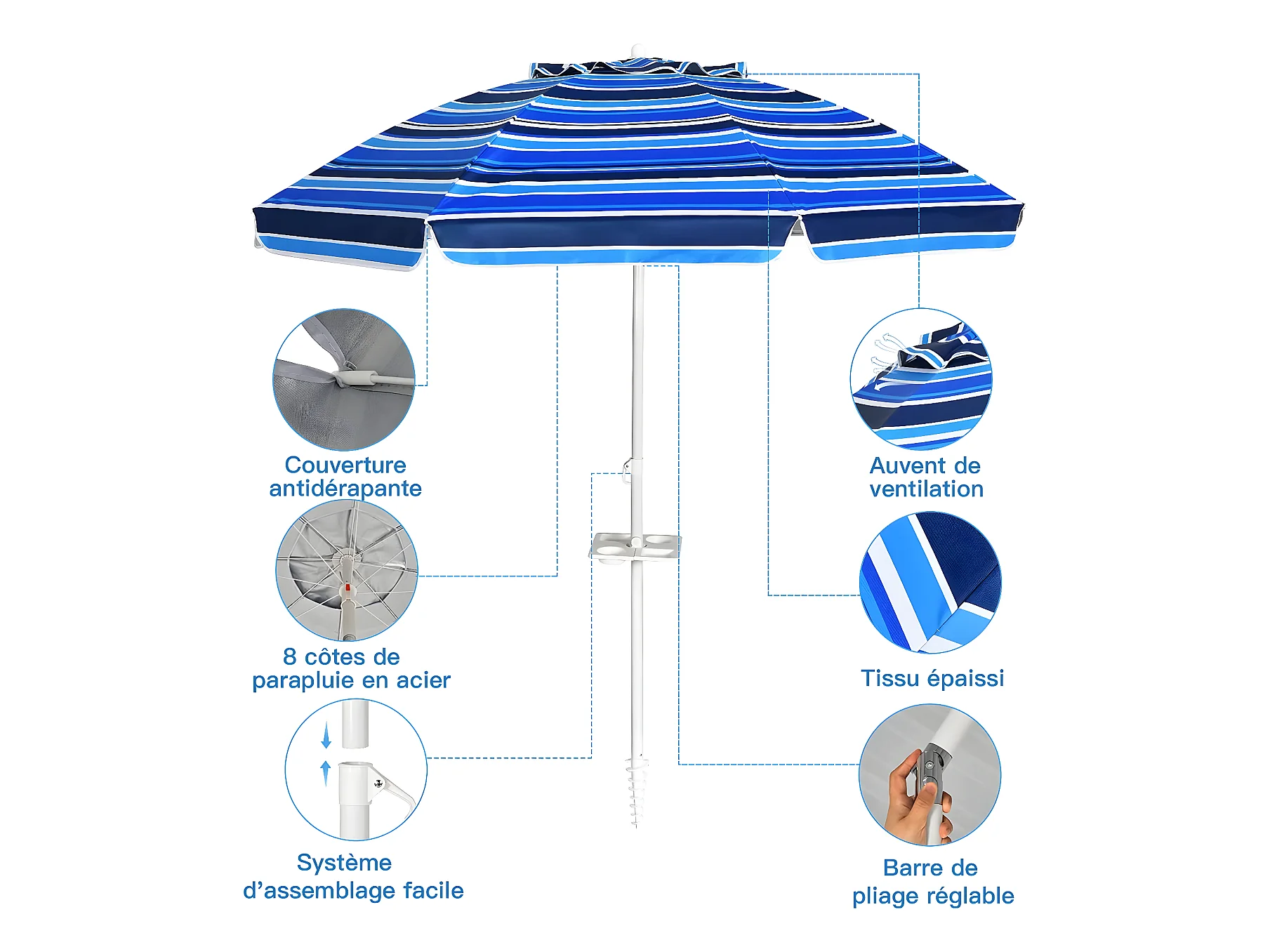 Couverture antidérapante

8 côtes de parapluie en acier

Système d'assemblage facile

Auvent de ventilation

Tissu épaissi

Barre de pliage réglable