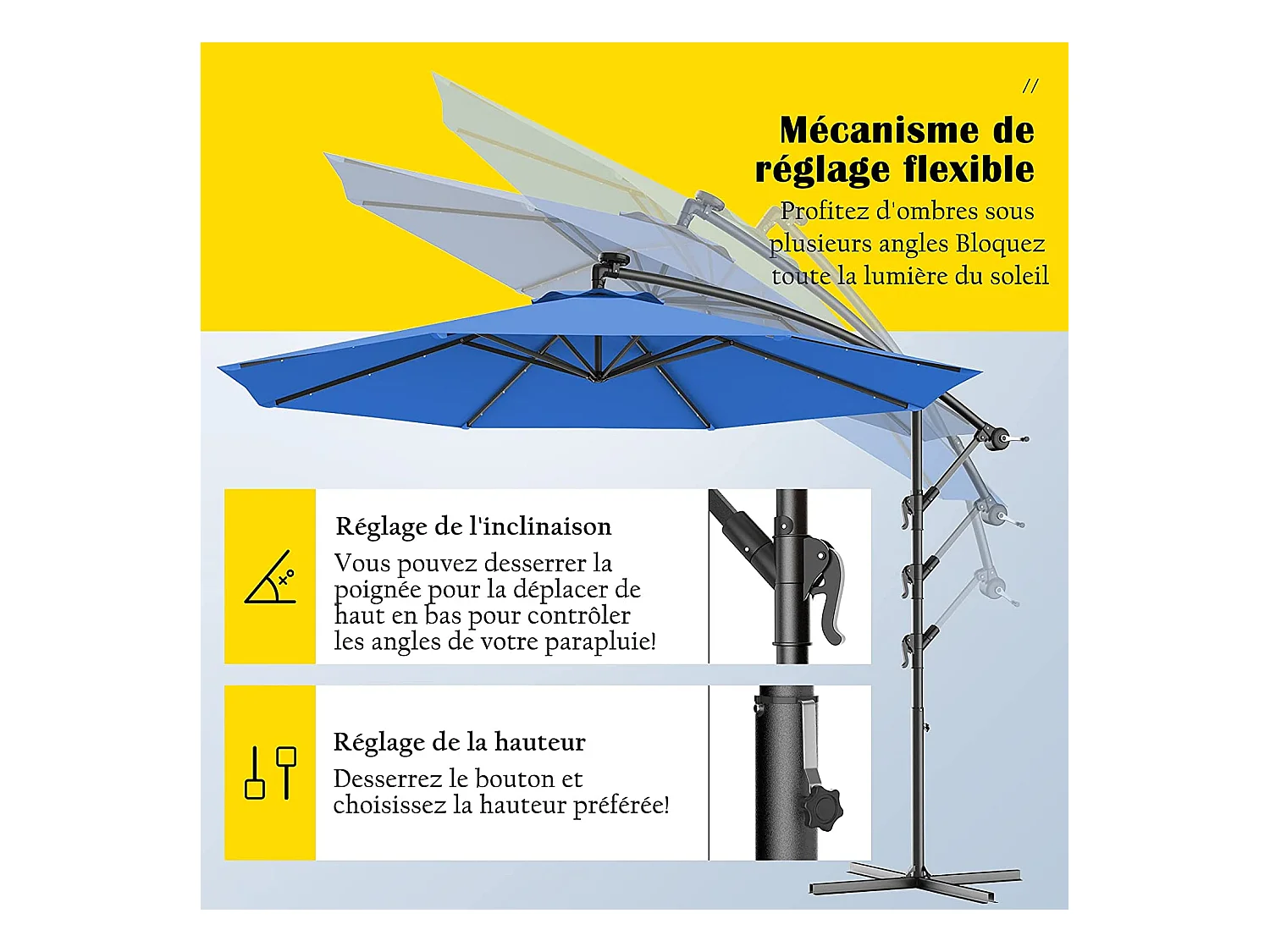 //

Mécanisme de réglage flexible

Profitez d'ombres sous plusieurs angles Bloquez toute la lumière du soleil

Réglage de l'inclinaison

Vous pouvez desserrer la poignée pour la déplacer de haut en bas pour contrôler les angles de votre parapluie!

Réglage de la hauteur

Desserrez le bouton et choisissez la hauteur préférée!