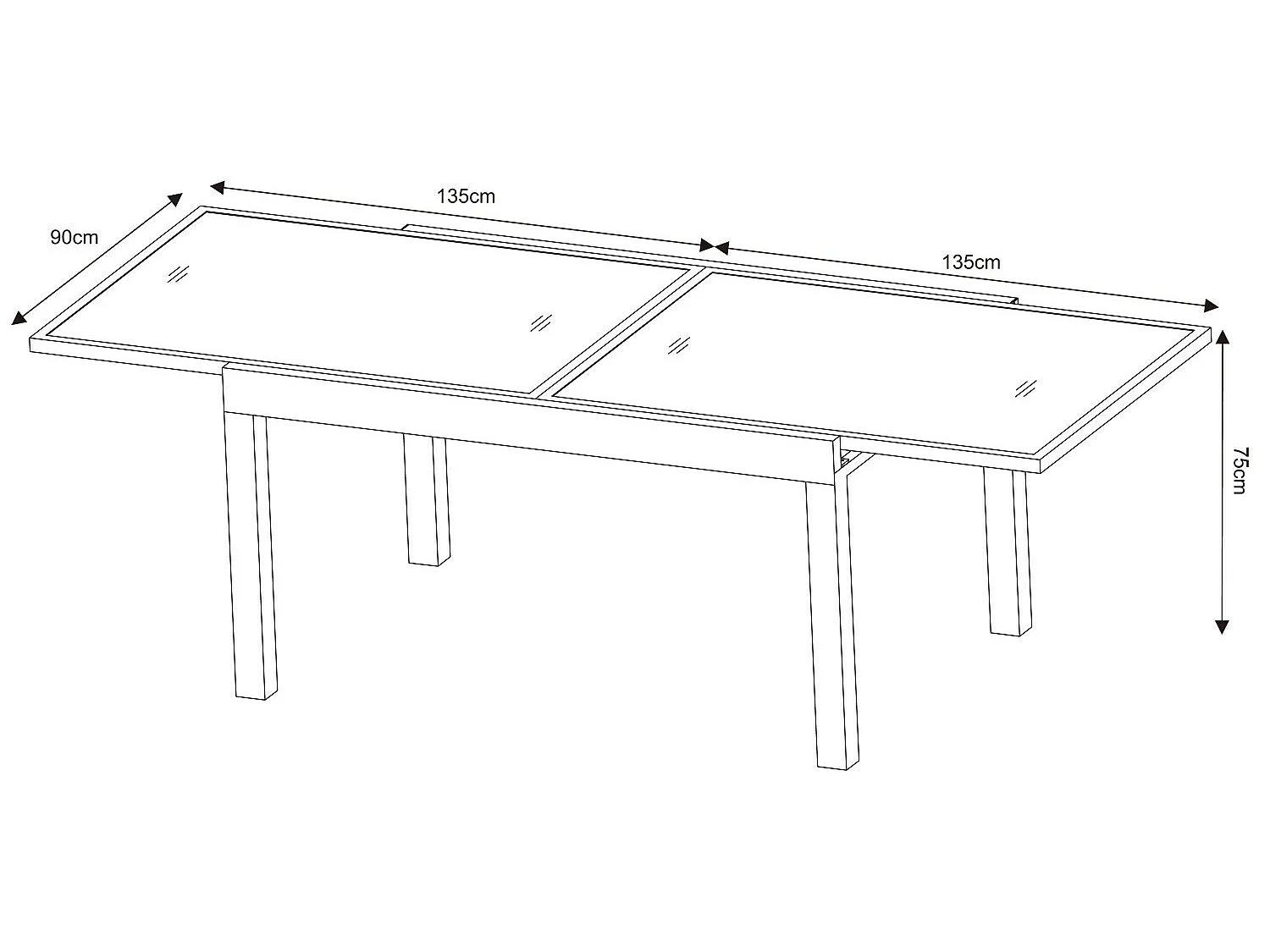 90cm

135cm

135cm

75cm