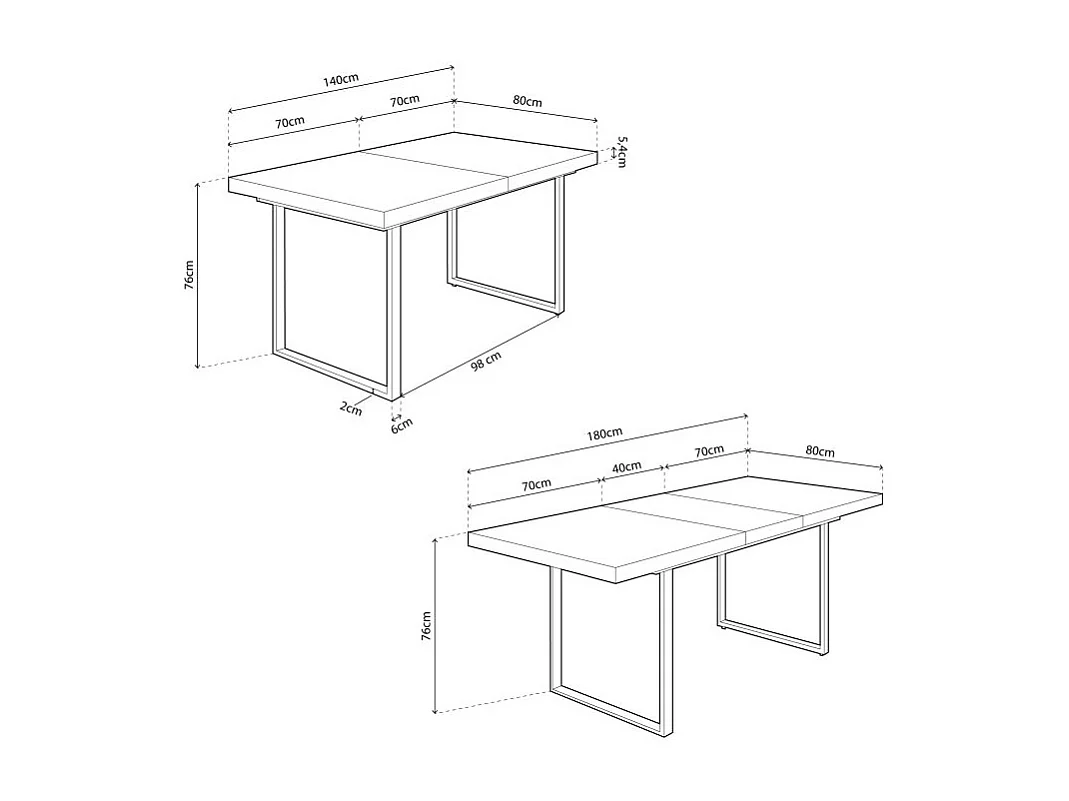 140cm
70cm
70cm
80cm
5.4cm
76cm
98 cm
2cm
6cm
180cm
70cm
40cm
70cm
80cm
76cm