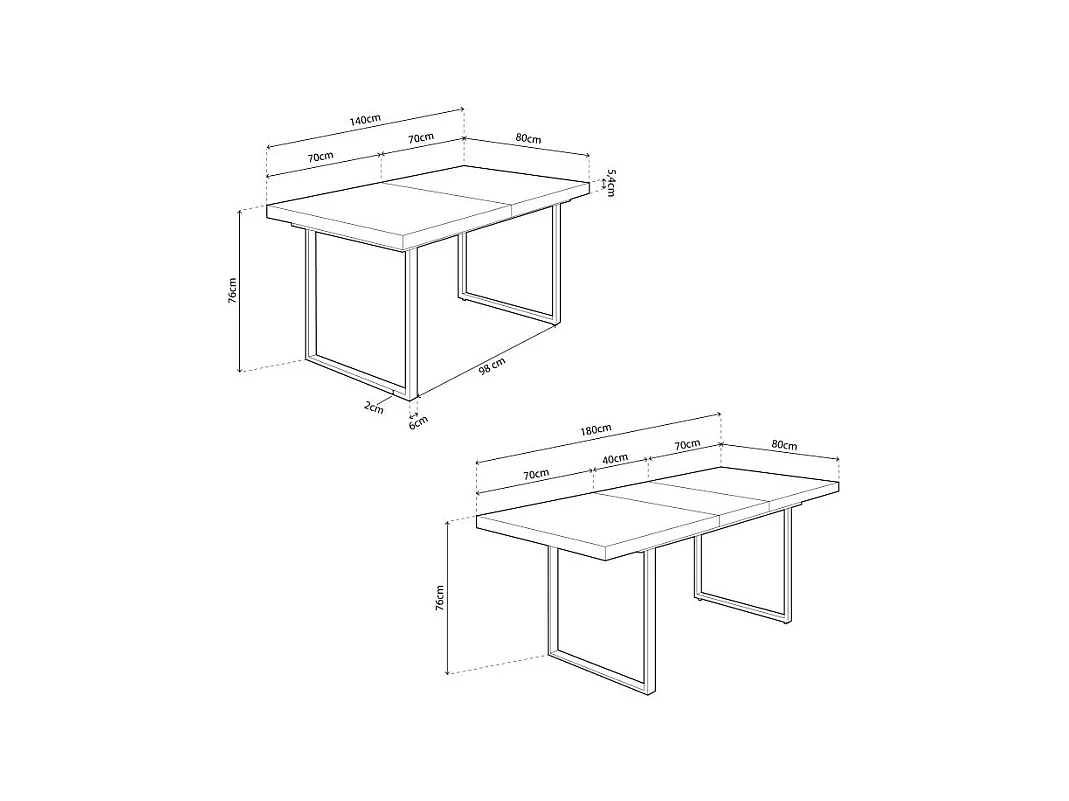 140cm
70cm
70cm
80cm
5,4cm
76cm
98 cm
2cm
6cm

180cm
70cm
40cm
70cm
80cm
76cm